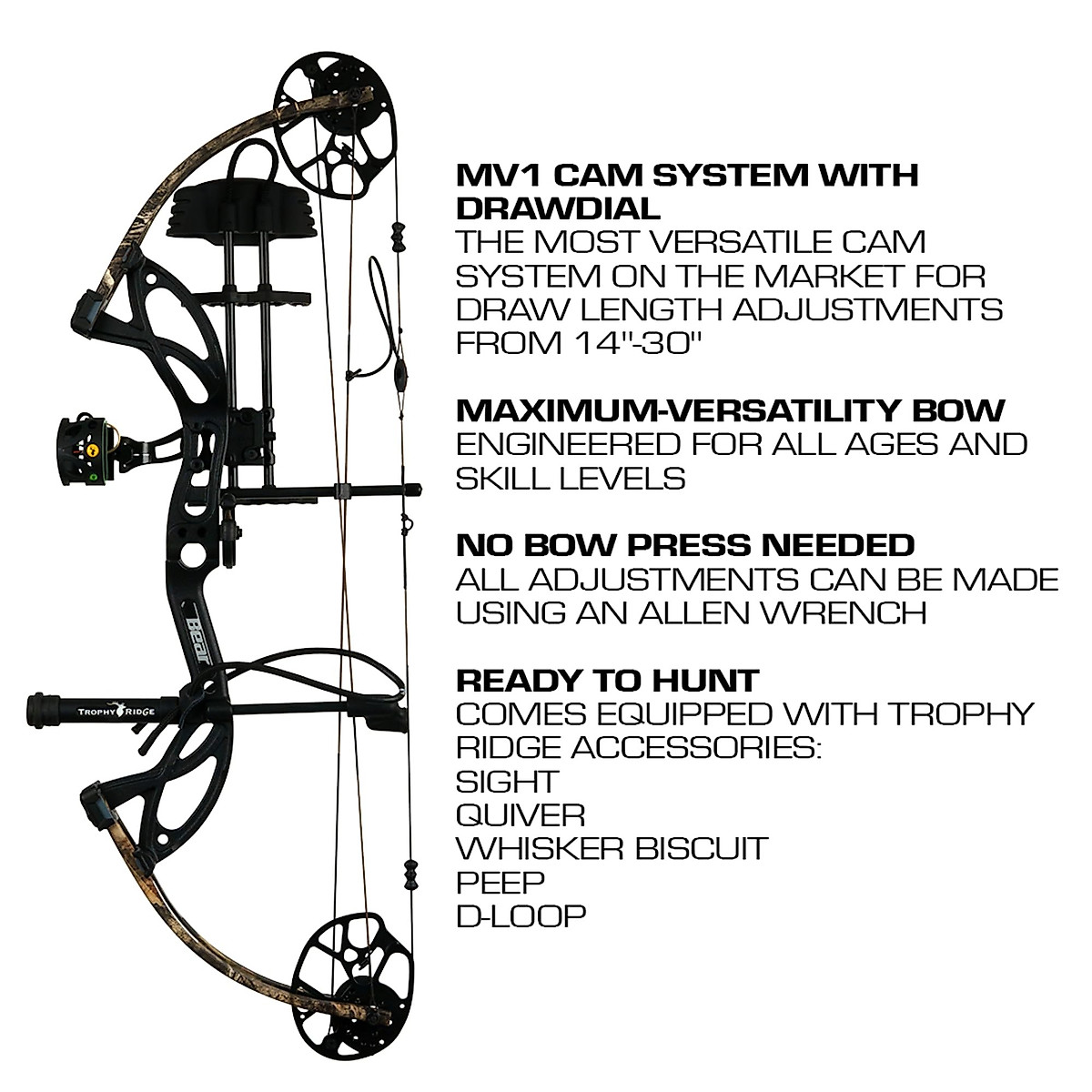 Bear

TROPHY RIDGE

MV1 CAM SYSTEM WITH DRAWDIAL
THE MOST VERSATILE CAM SYSTEM ON THE MARKET FOR DRAW LENGTH ADJUSTMENTS FROM 14"-30"

MAXIMUM-VERSATILITY BOW
ENGINEERED FOR ALL AGES AND SKILL LEVELS

NO BOW PRESS NEEDED
ALL ADJUSTMENTS CAN BE MADE USING AN ALLEN WRENCH

READY TO HUNT
COMES EQUIPPED WITH TROPHY RIDGE ACCESSORIES:
SIGHT
QUIVER
WHISKER BISCUIT
PEEP
D-LOOP