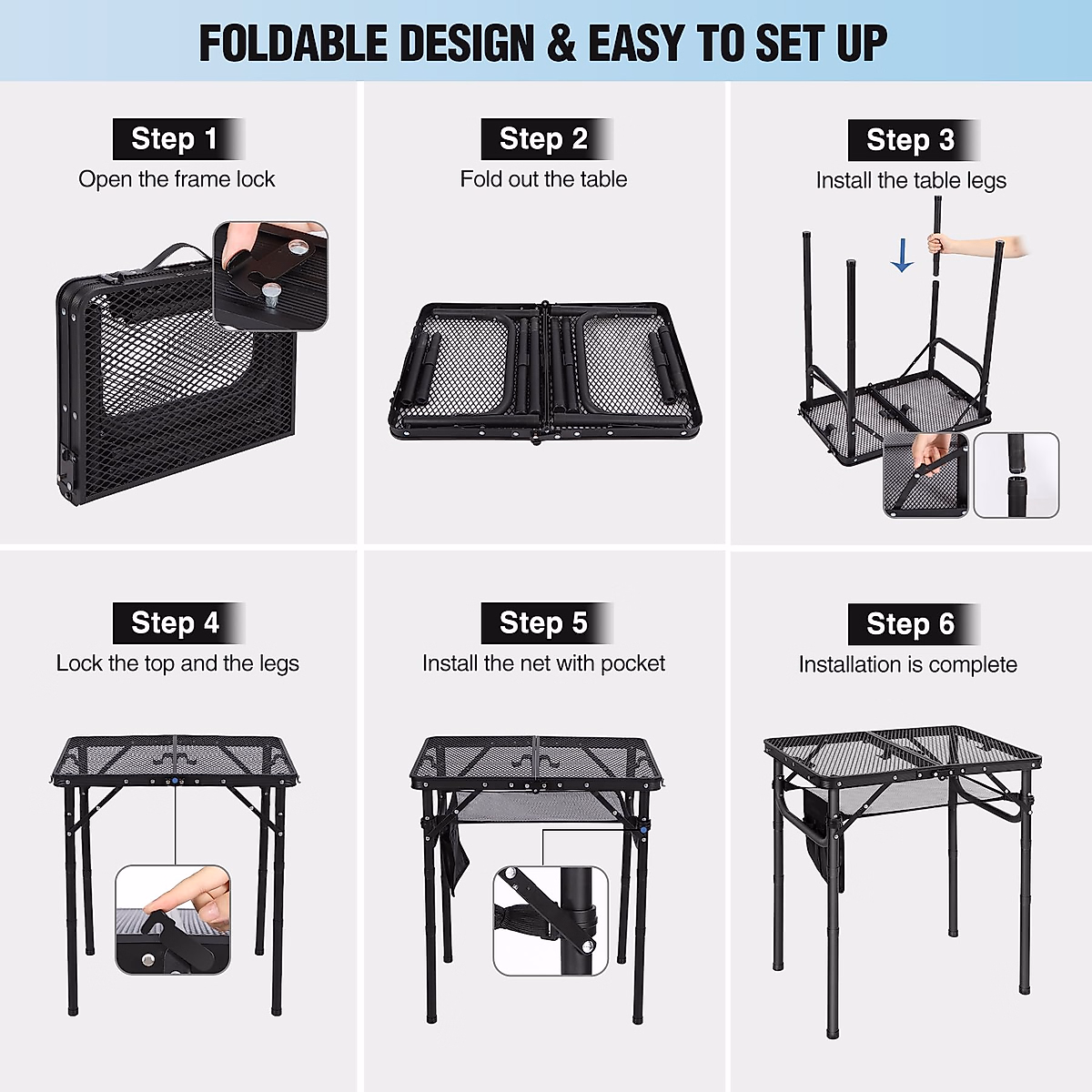 FOLDABLE DESIGN & EASY TO SET UP

Step 1
Open the frame lock

Step 2
Fold out the table

Step 3
Install the table legs

Step 4
Lock the top and the legs

Step 5
Install the net with pocket

Step 6
Installation is complete