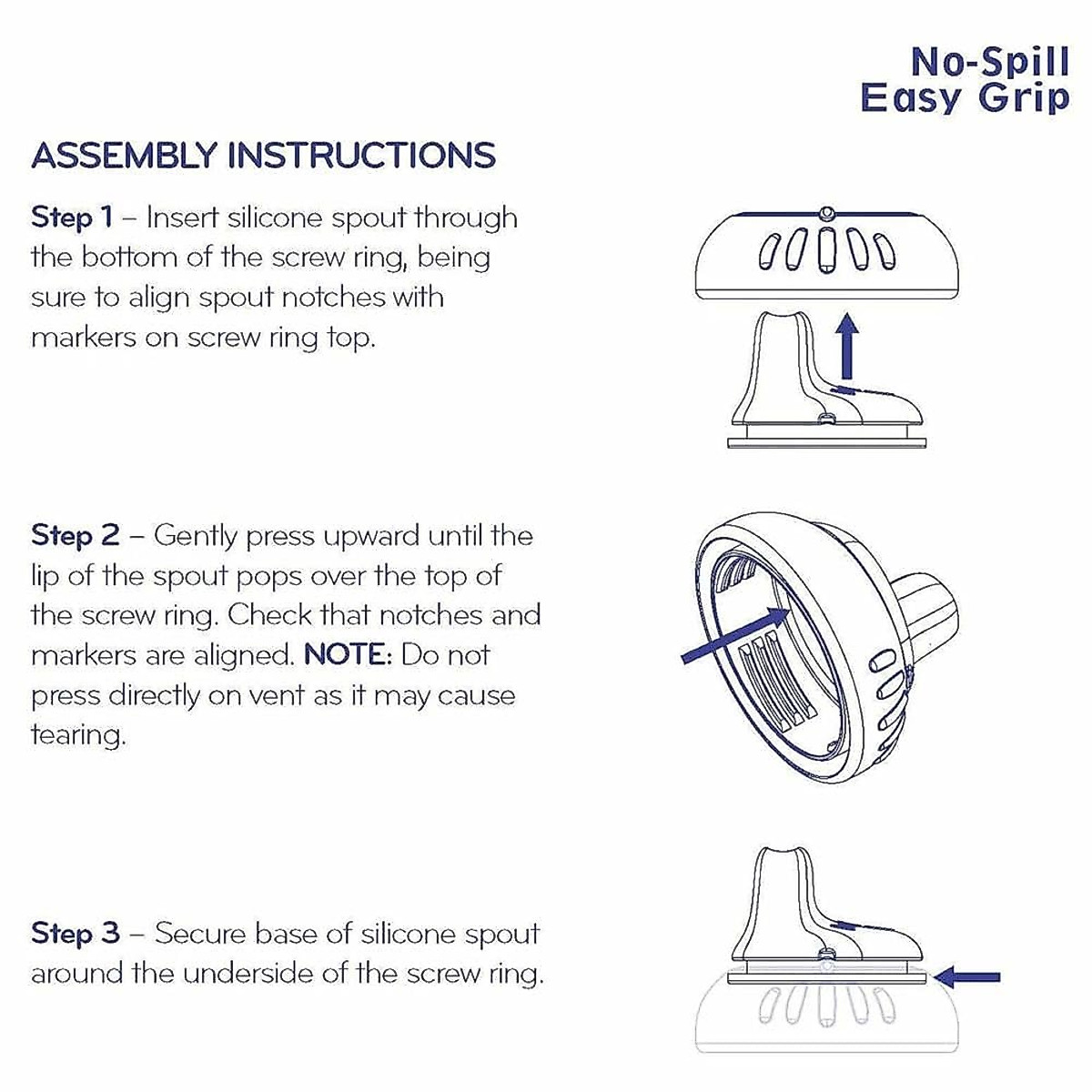 No-Spill
Easy Grip

ASSEMBLY INSTRUCTIONS

Step 1 – Insert silicone spout through the bottom of the screw ring, being sure to align spout notches with markers on screw ring top.

Step 2 – Gently press upward until the lip of the spout pops over the top of the screw ring. Check that notches and markers are aligned. NOTE: Do not press directly on vent as it may cause tearing.

Step 3 – Secure base of silicone spout around the underside of the screw ring.