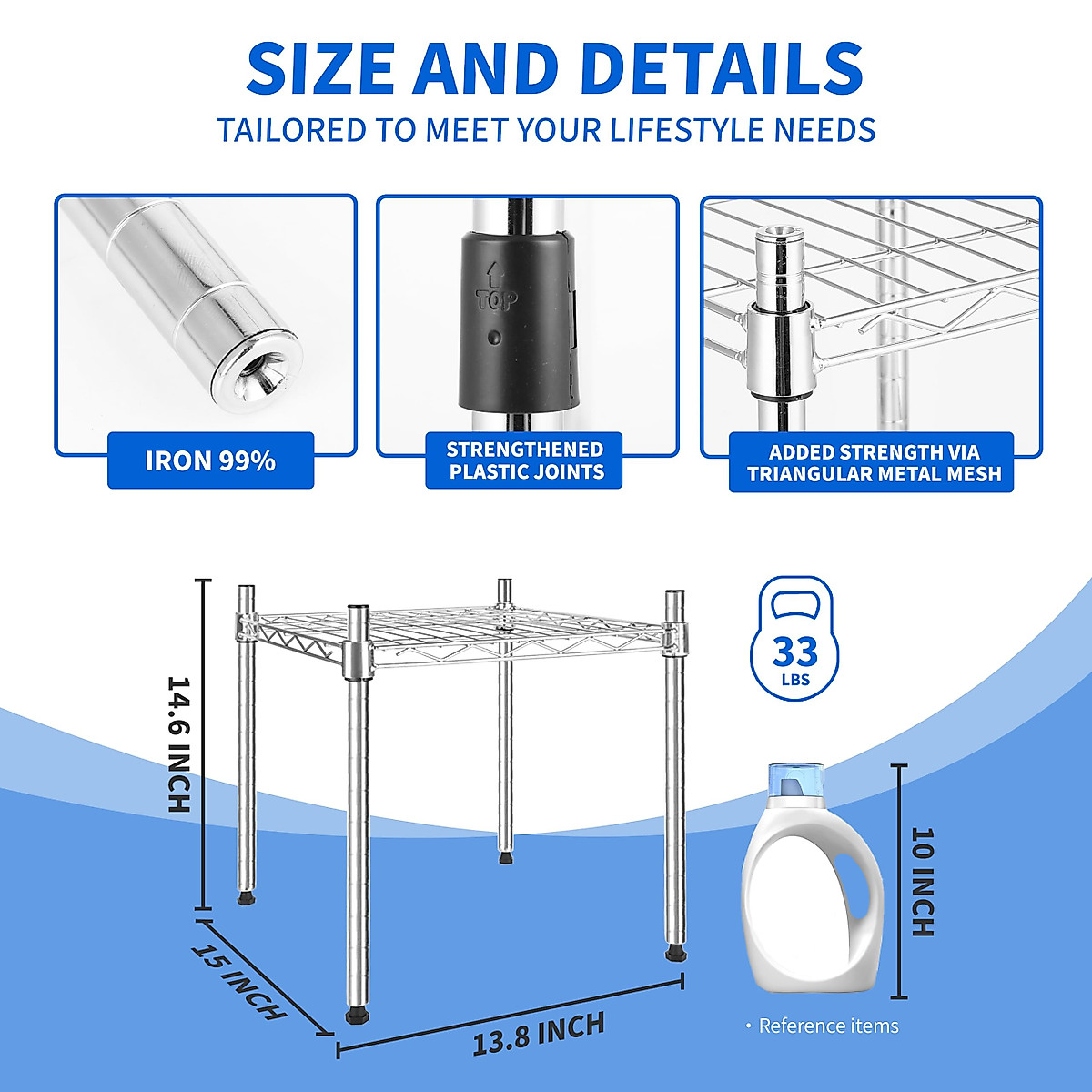 SIZE AND DETAILS

TAILORED TO MEET YOUR LIFESTYLE NEEDS

IRON 99%

TOP

STRENGTHENED PLASTIC JOINTS

ADDED STRENGTH VIA TRIANGULAR METAL MESH

14.6 INCH

15 INCH

13.8 INCH

33 LBS

10 INCH

• Reference items