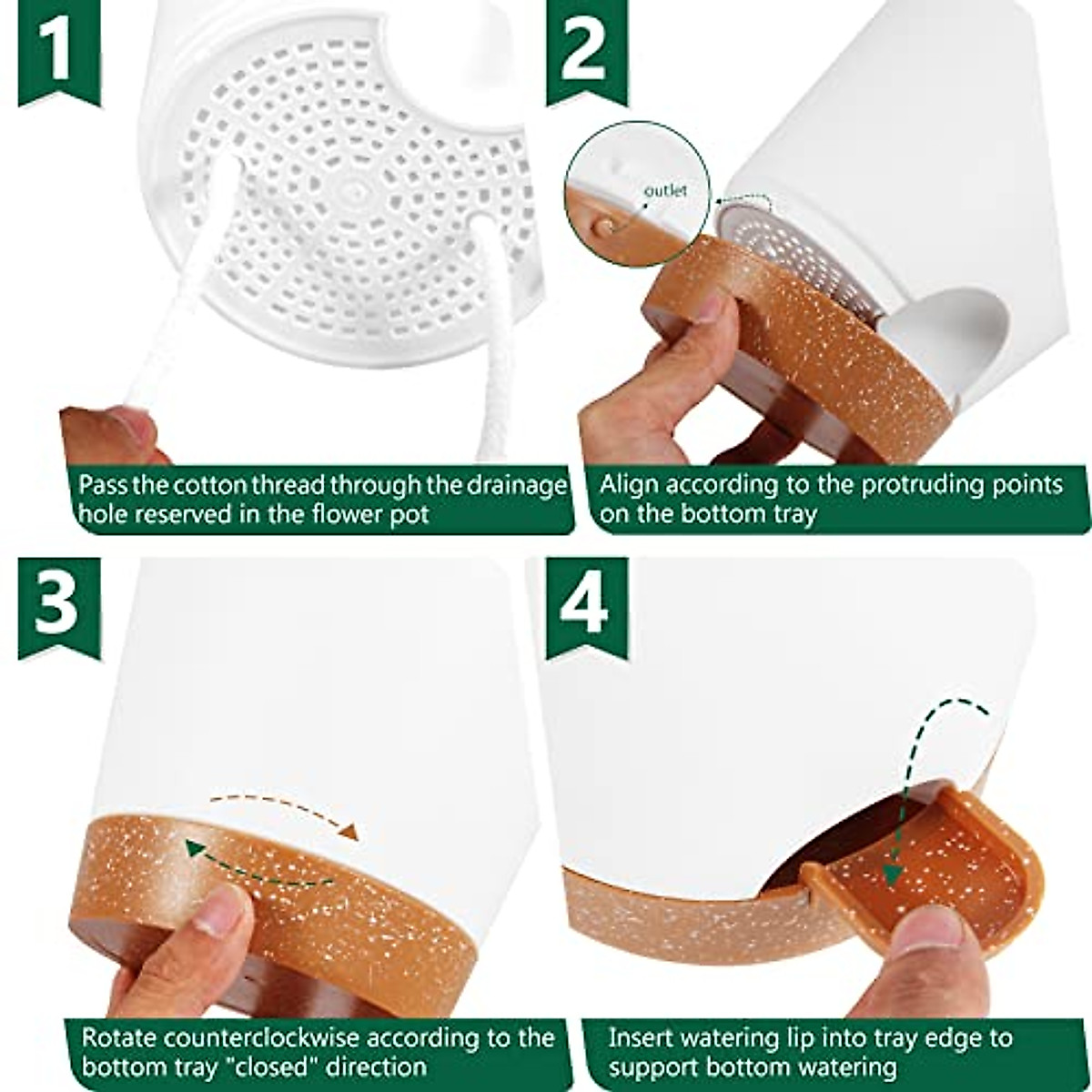 1

Pass the cotton thread through the drainage hole reserved in the flower pot

2

outlet

Align according to the protruding points on the bottom tray

3

Rotate counterclockwise according to the bottom tray "closed" direction

4

Insert watering lip into tray edge to support bottom watering