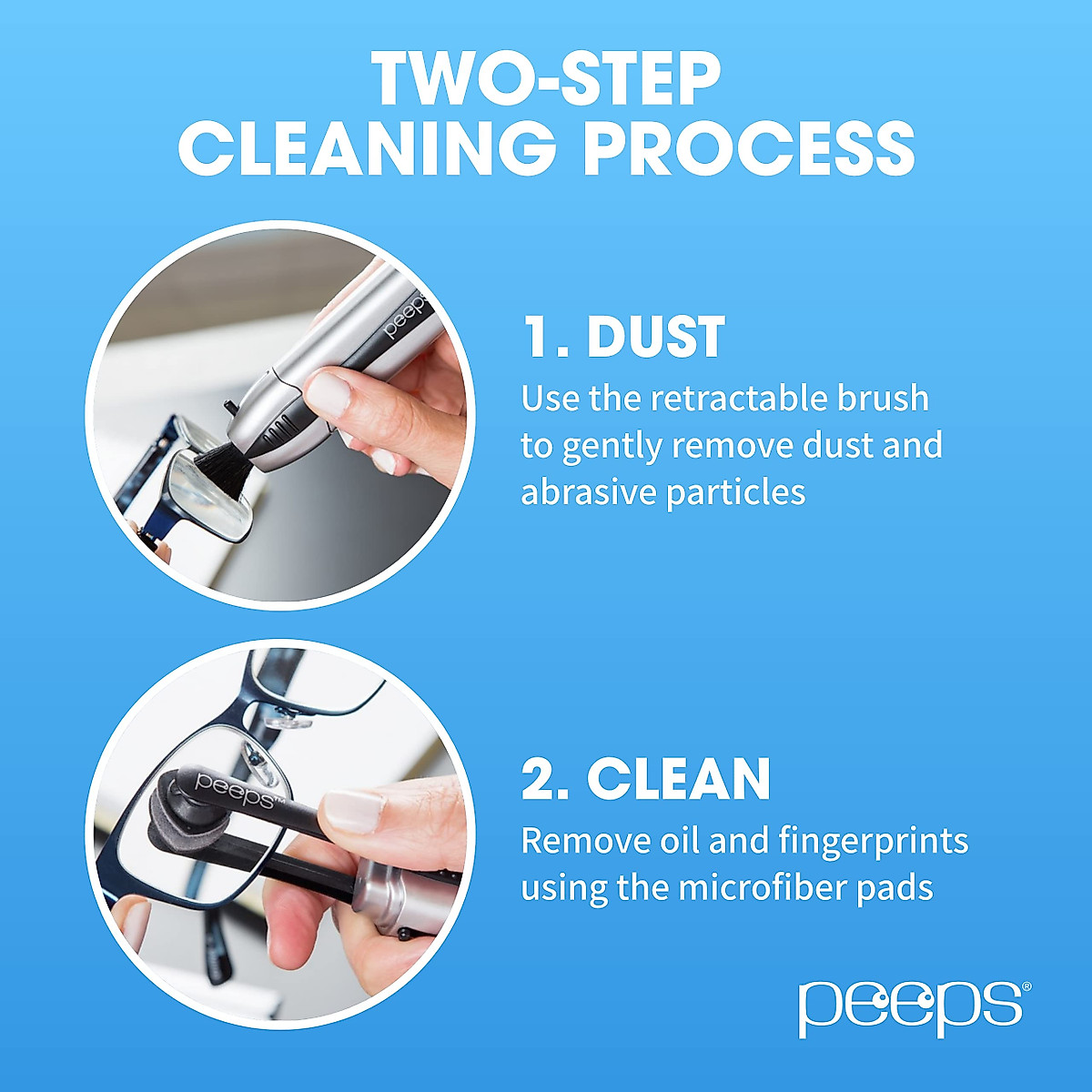 TWO-STEP
CLEANING PROCESS

peeps

1. DUST
Use the retractable brush to gently remove dust and abrasive particles

peeps™

2. CLEAN
Remove oil and fingerprints using the microfiber pads

peeps®