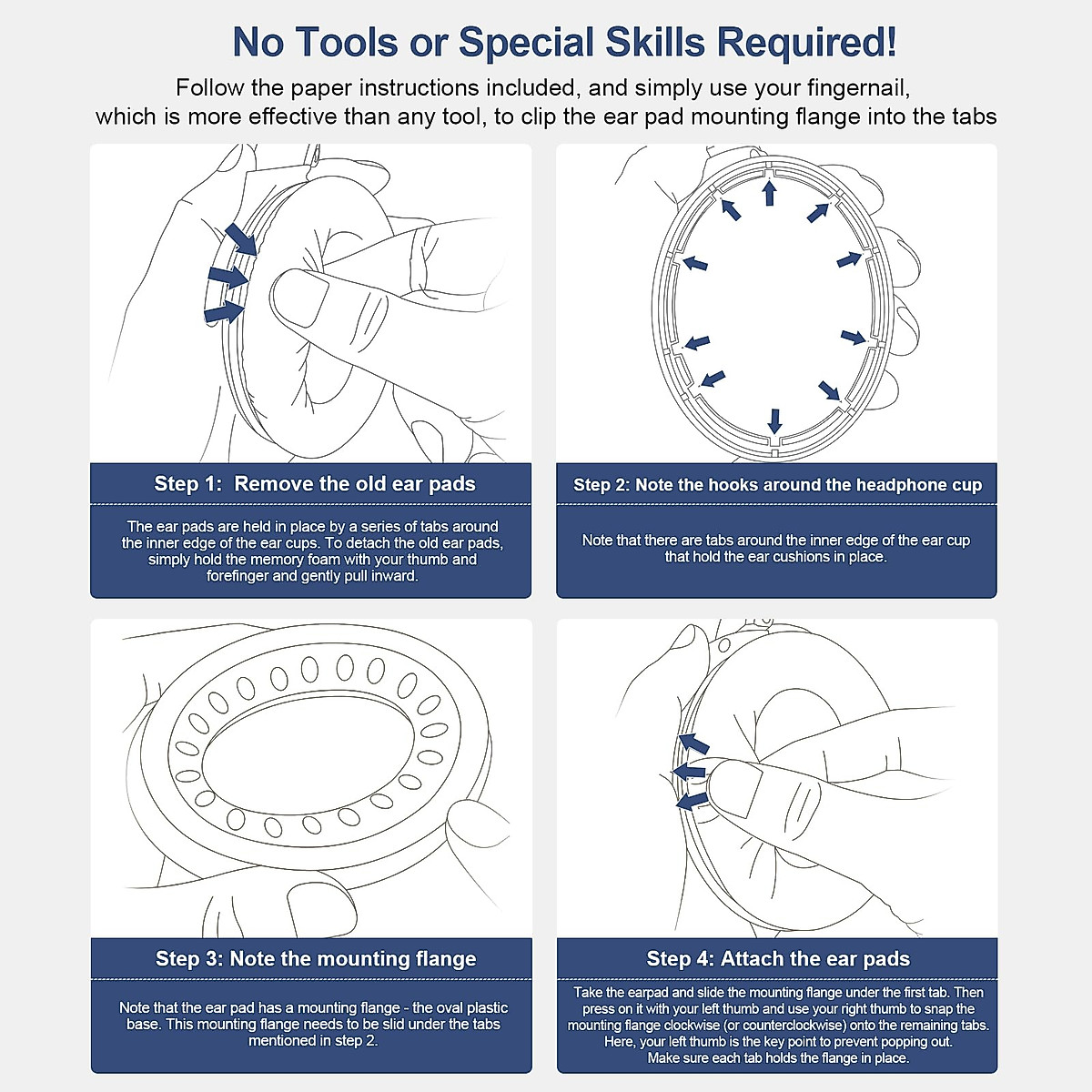 No Tools or Special Skills Required!

Follow the paper instructions included, and simply use your fingernail, which is more effective than any tool, to clip the ear pad mounting flange into the tabs

Step 1: Remove the old ear pads

The ear pads are held in place by a series of tabs around the inner edge of the ear cups. To detach the old ear pads, simply hold the memory foam with your thumb and forefinger and gently pull inward.

Step 2: Note the hooks around the headphone cup

Note that there are tabs around the inner edge of the ear cup that hold the ear cushions in place.

Step 3: Note the mounting flange

Note that the ear pad has a mounting flange - the oval plastic base. This mounting flange needs to be slid under the tabs mentioned in step 2.

Step 4: Attach the ear pads

Take the earpad and slide the mounting flange under the first tab. Then press on it with your left thumb and use your right thumb to snap the mounting flange clockwise (or counterclockwise) onto the remaining tabs. Here, your left thumb is the key point to prevent popping out. Make sure each tab holds the flange in place.