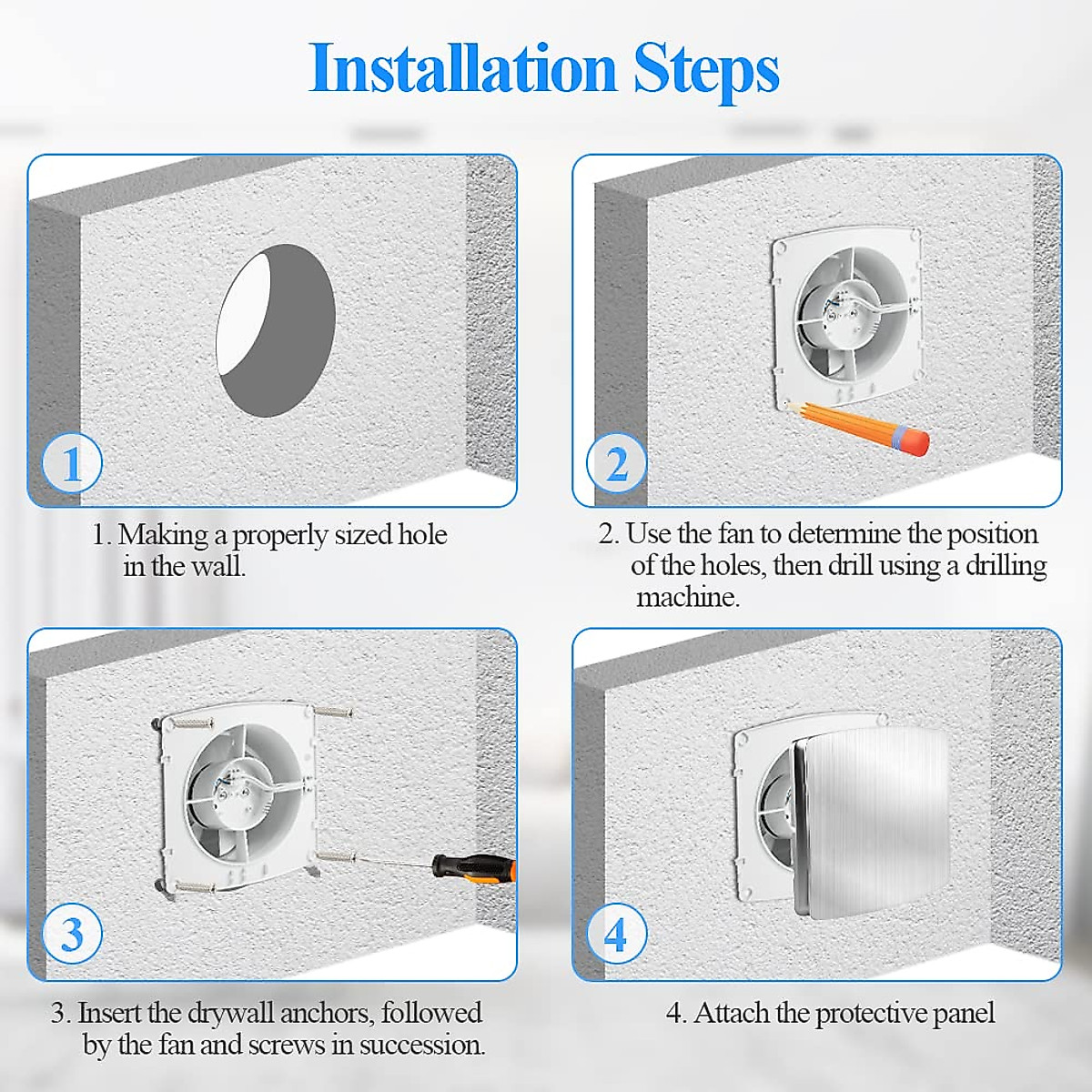 Installation Steps

1

1. Making a properly sized hole in the wall.

2

2. Use the fan to determine the position of the holes, then drill using a drilling machine.

3

3. Insert the drywall anchors, followed by the fan and screws in succession.

4

4. Attach the protective panel