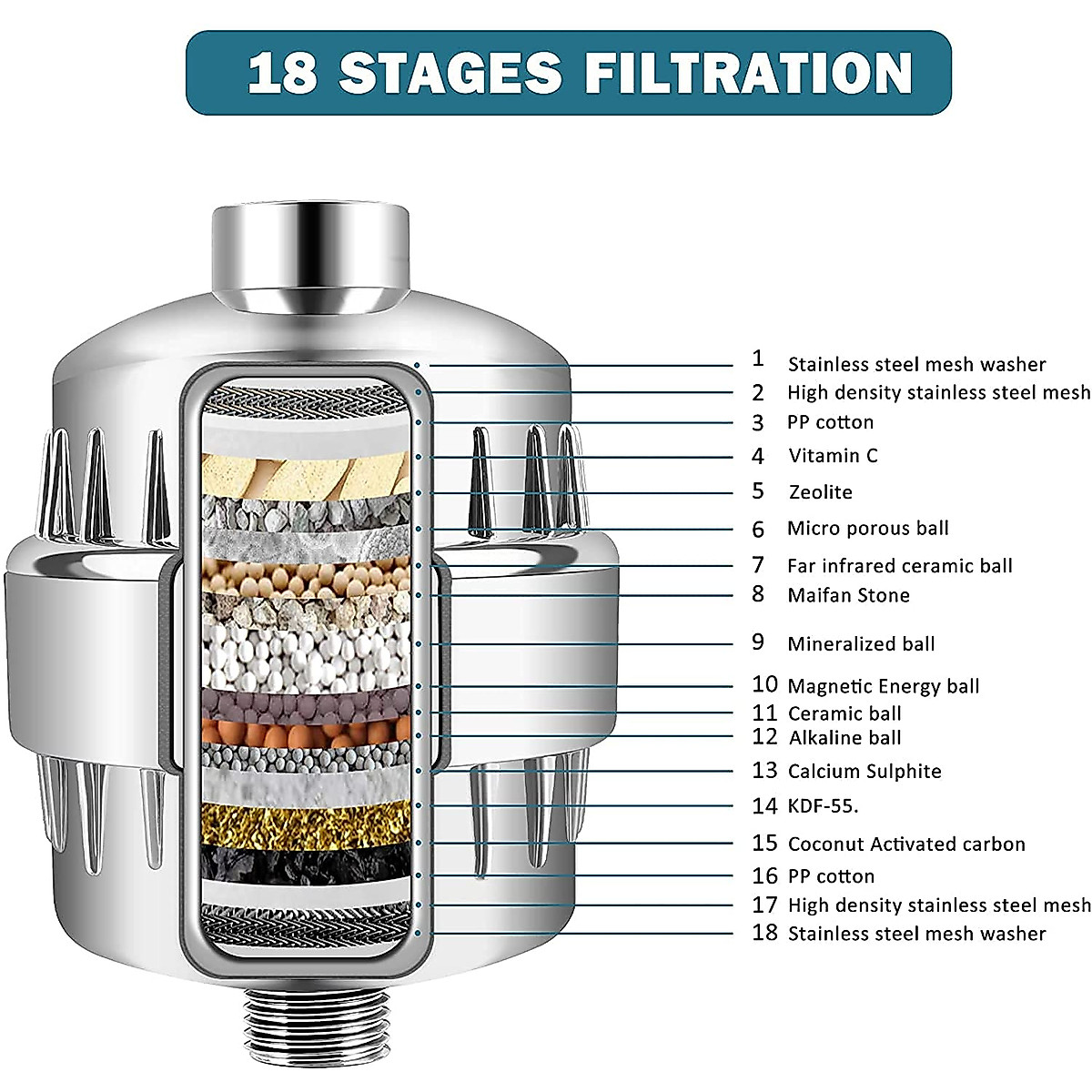 18 STAGES FILTRATION

1 Stainless steel mesh washer
2 High density stainless steel mesh
3 PP cotton
4 Vitamin C
5 Zeolite
6 Micro porous ball
7 Far infrared ceramic ball
8 Maifan Stone
9 Mineralized ball
10 Magnetic Energy ball
11 Ceramic ball
12 Alkaline ball
13 Calcium Sulphite
14 KDF-55.
15 Coconut Activated carbon
16 PP cotton
17 High density stainless steel mesh
18 Stainless steel mesh washer