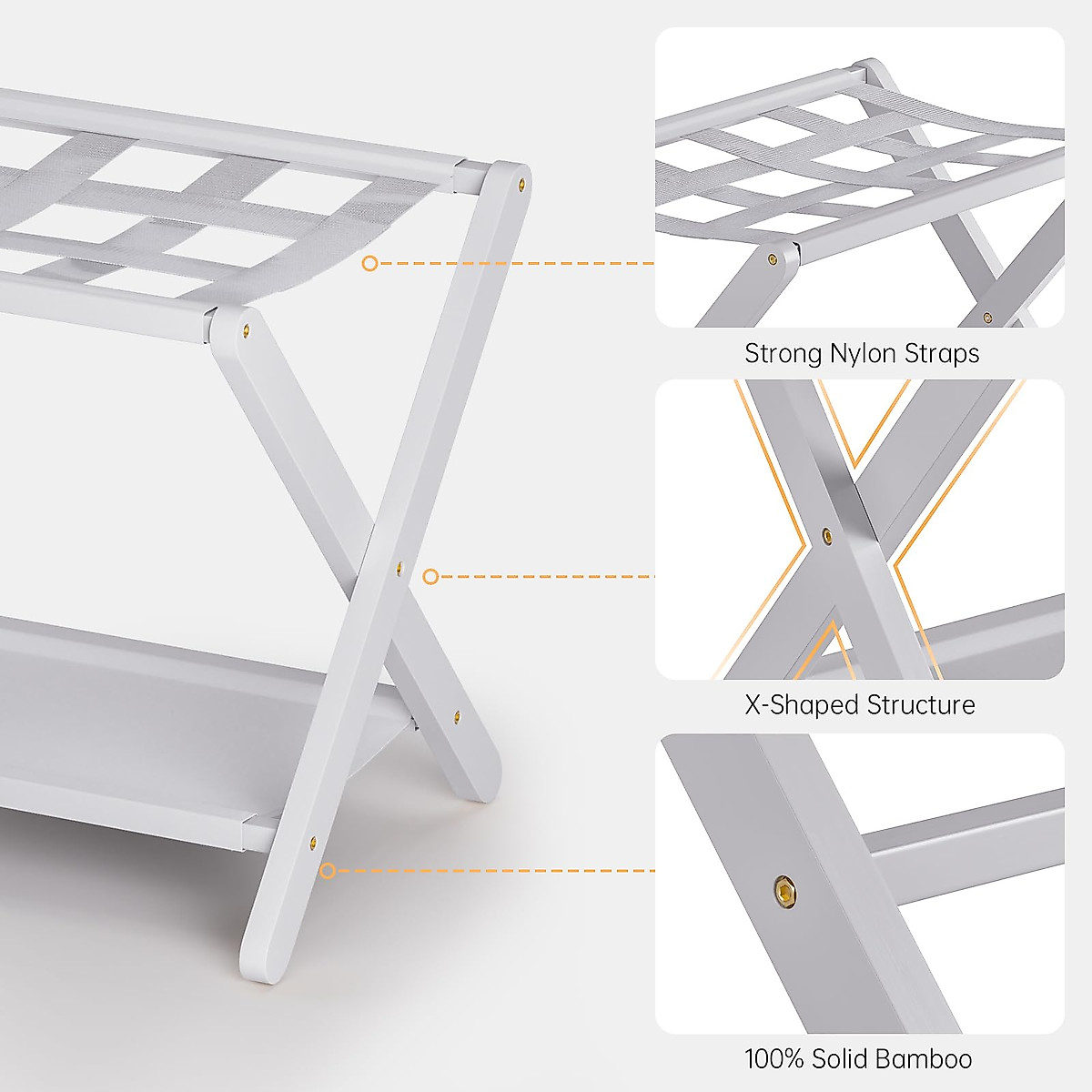 Strong Nylon Straps

X-Shaped Structure

100% Solid Bamboo