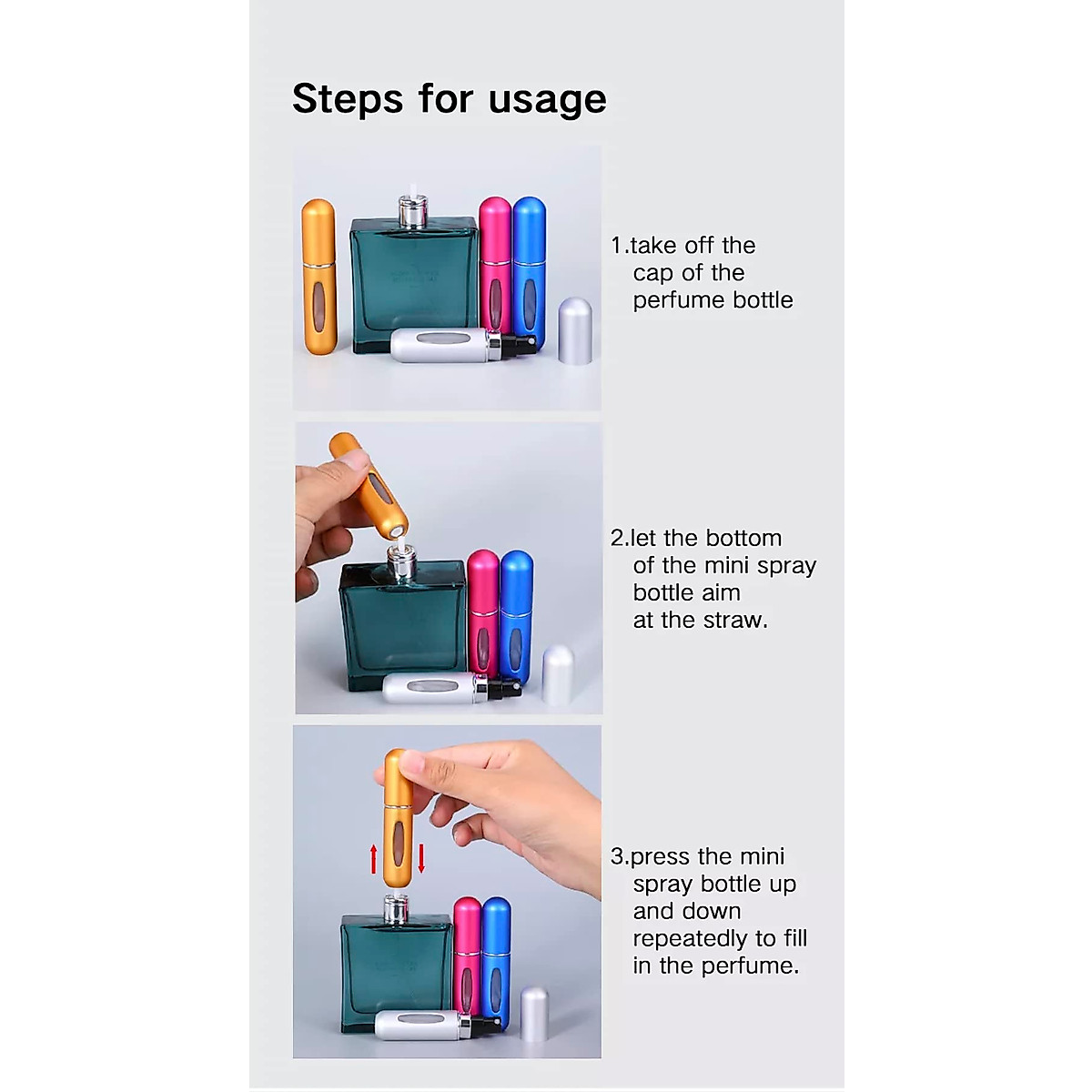 Steps for usage

1.take off the cap of the perfume bottle

2.let the bottom of the mini spray bottle aim at the straw.

3.press the mini spray bottle up and down repeatedly to fill in the perfume.