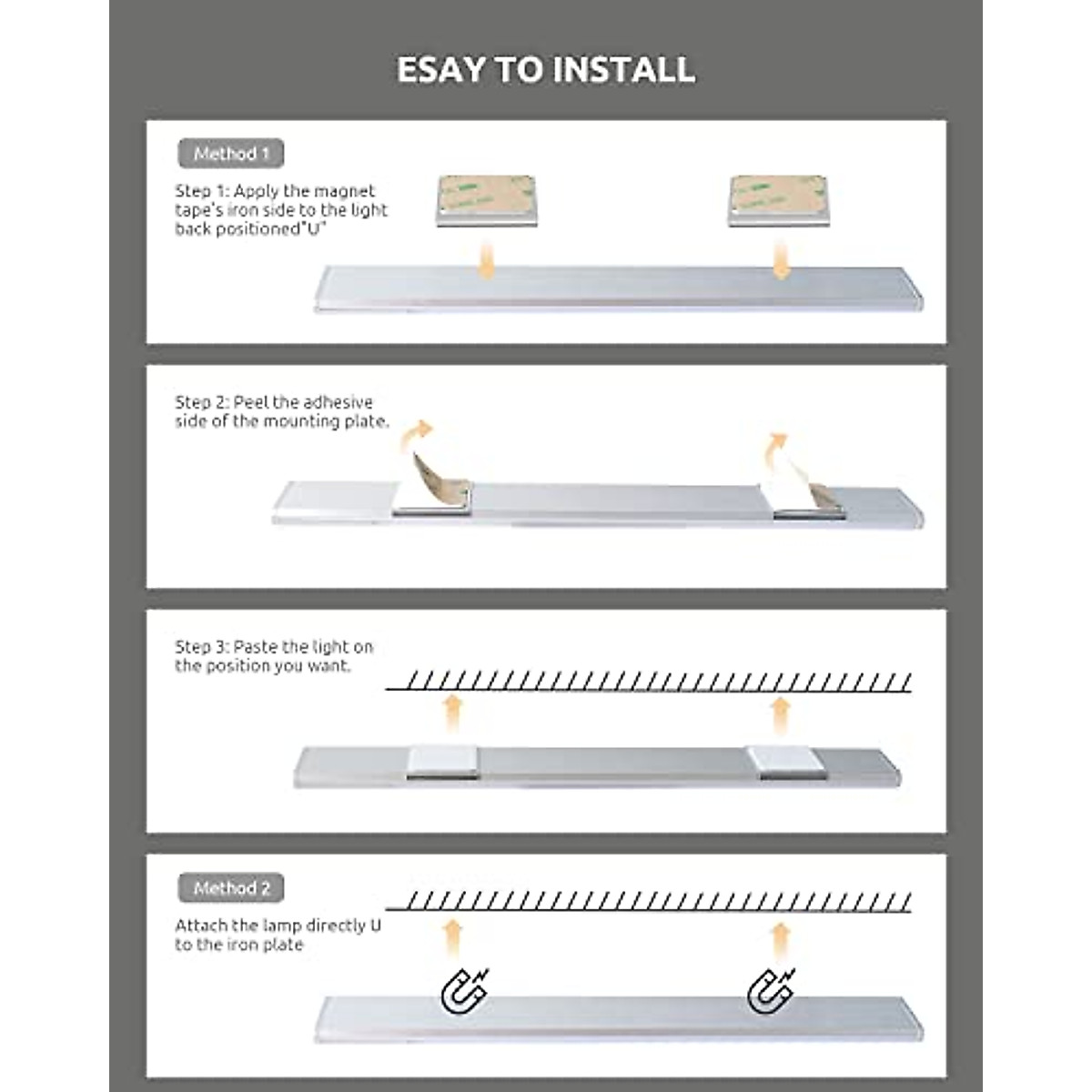 ESAY TO INSTALL

Method 1

Step 1: Apply the magnet tape's iron side to the light back positioned"U"

Step 2: Peel the adhesive side of the mounting plate.

Step 3: Paste the light on the position you want.

Method 2

Attach the lamp directly U to the iron plate