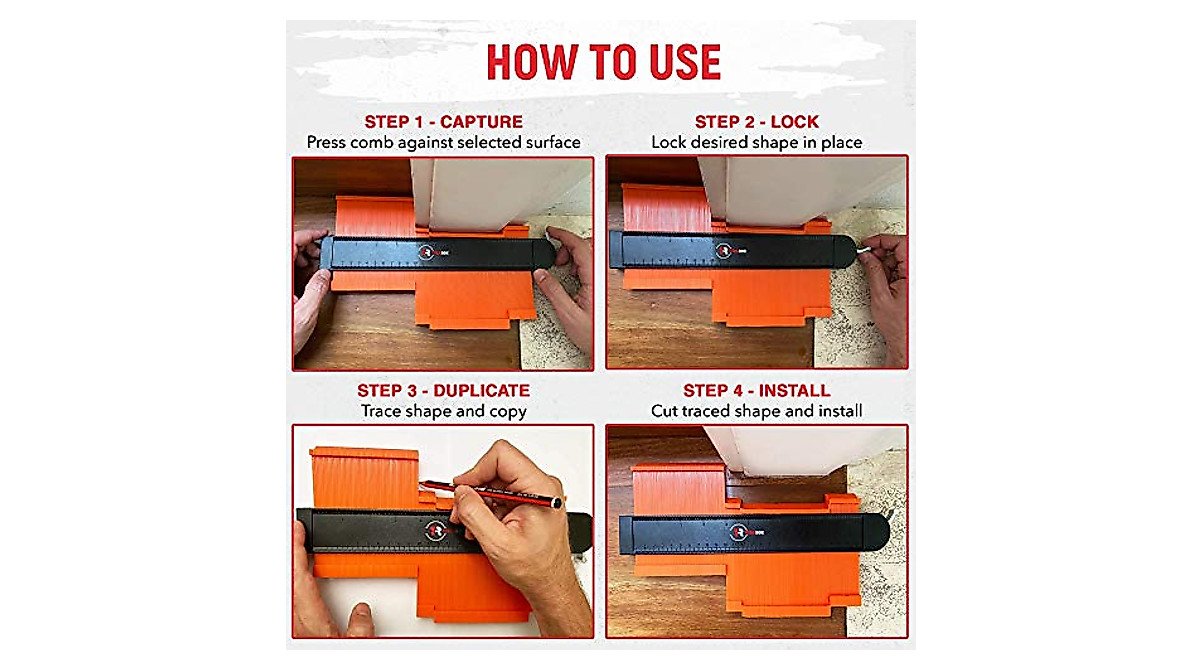 HOW TO USE

STEP 1 - CAPTURE
Press comb against selected surface

STEP 2 - LOCK
Lock desired shape in place

STEP 3 - DUPLICATE
Trace shape and copy

STEP 4 - INSTALL
Cut traced shape and install