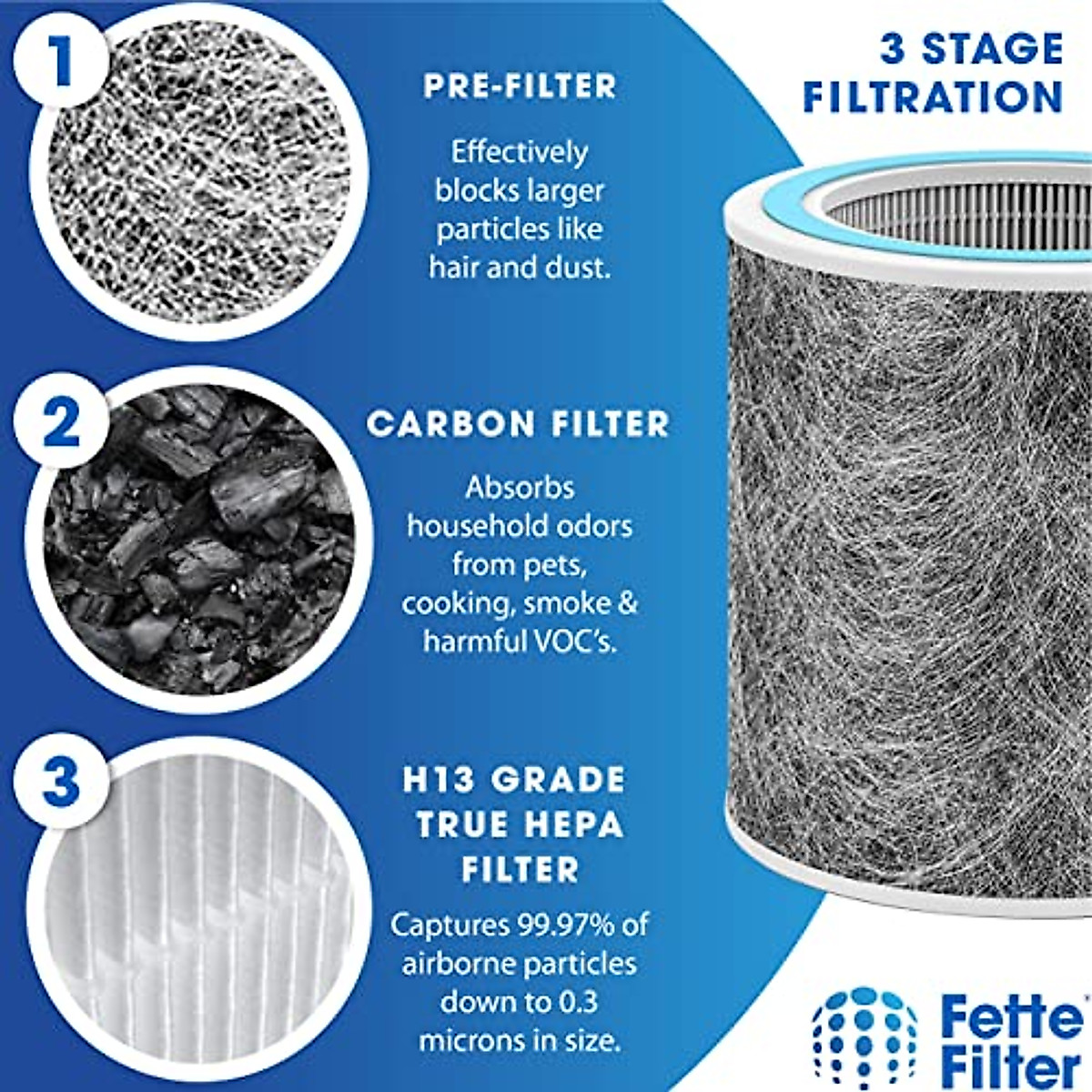 3 STAGE FILTRATION

1

PRE-FILTER

Effectively blocks larger particles like hair and dust.

2

CARBON FILTER

Absorbs household odors from pets, cooking, smoke & harmful VOC's.

3

H13 GRADE TRUE HEPA FILTER

Captures 99.97% of airborne particles down to 0.3 microns in size.

Fette Filter