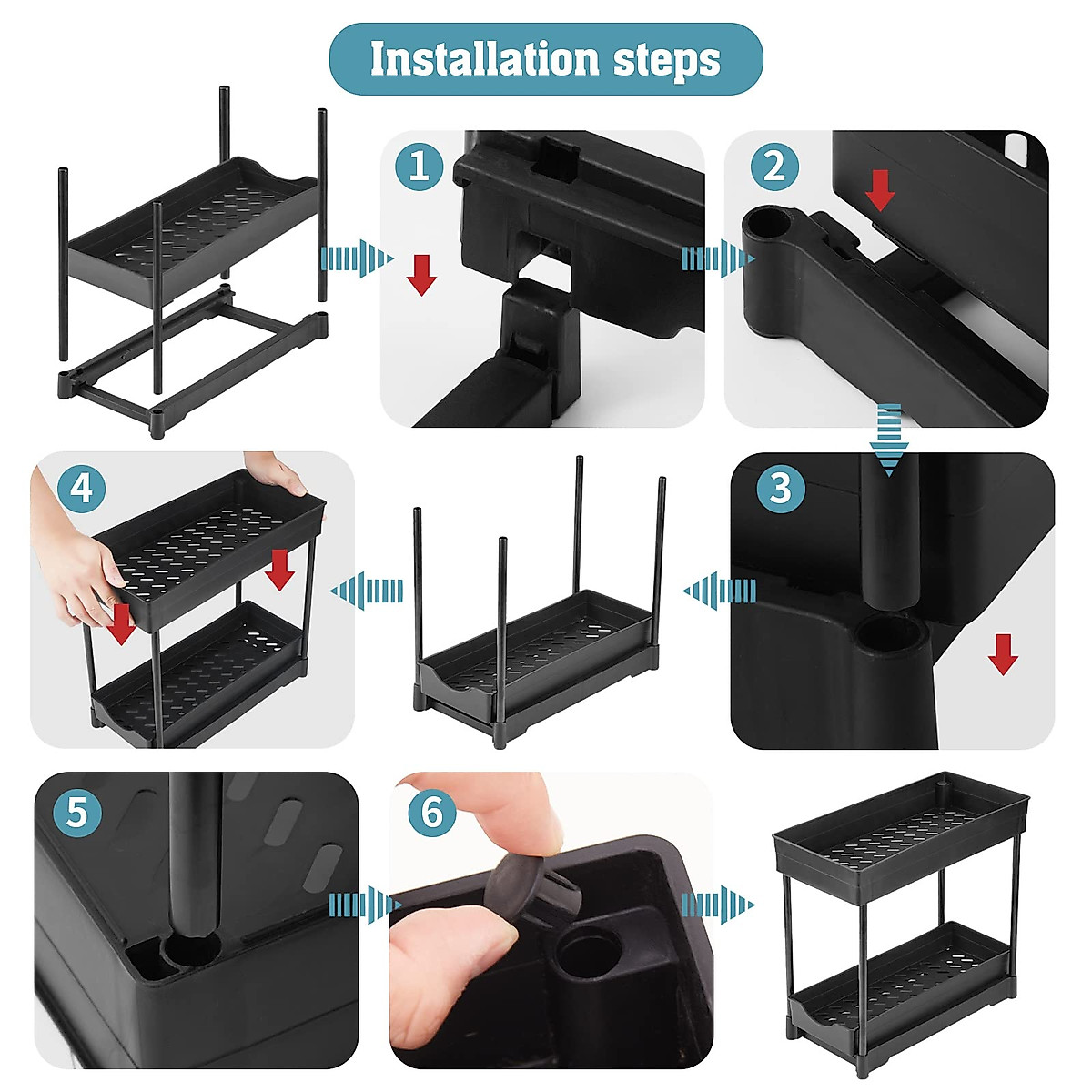 Installation steps

1

2

3

4

5

6