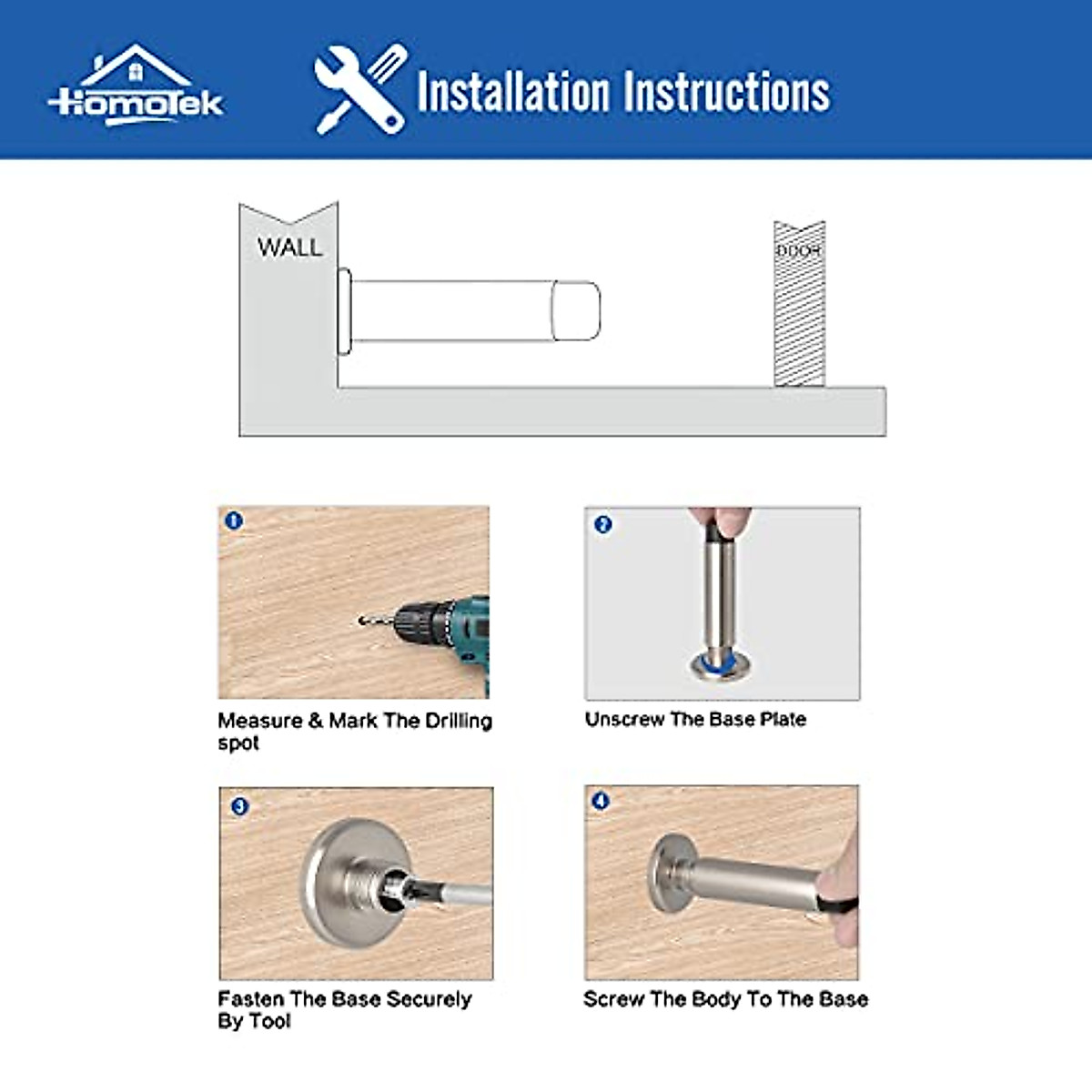 HomoTek

Installation Instructions

WALL

DOOR

1

Measure & Mark The Drilling spot

2

Unscrew The Base Plate

3

Fasten The Base Securely By Tool

4

Screw The Body To The Base