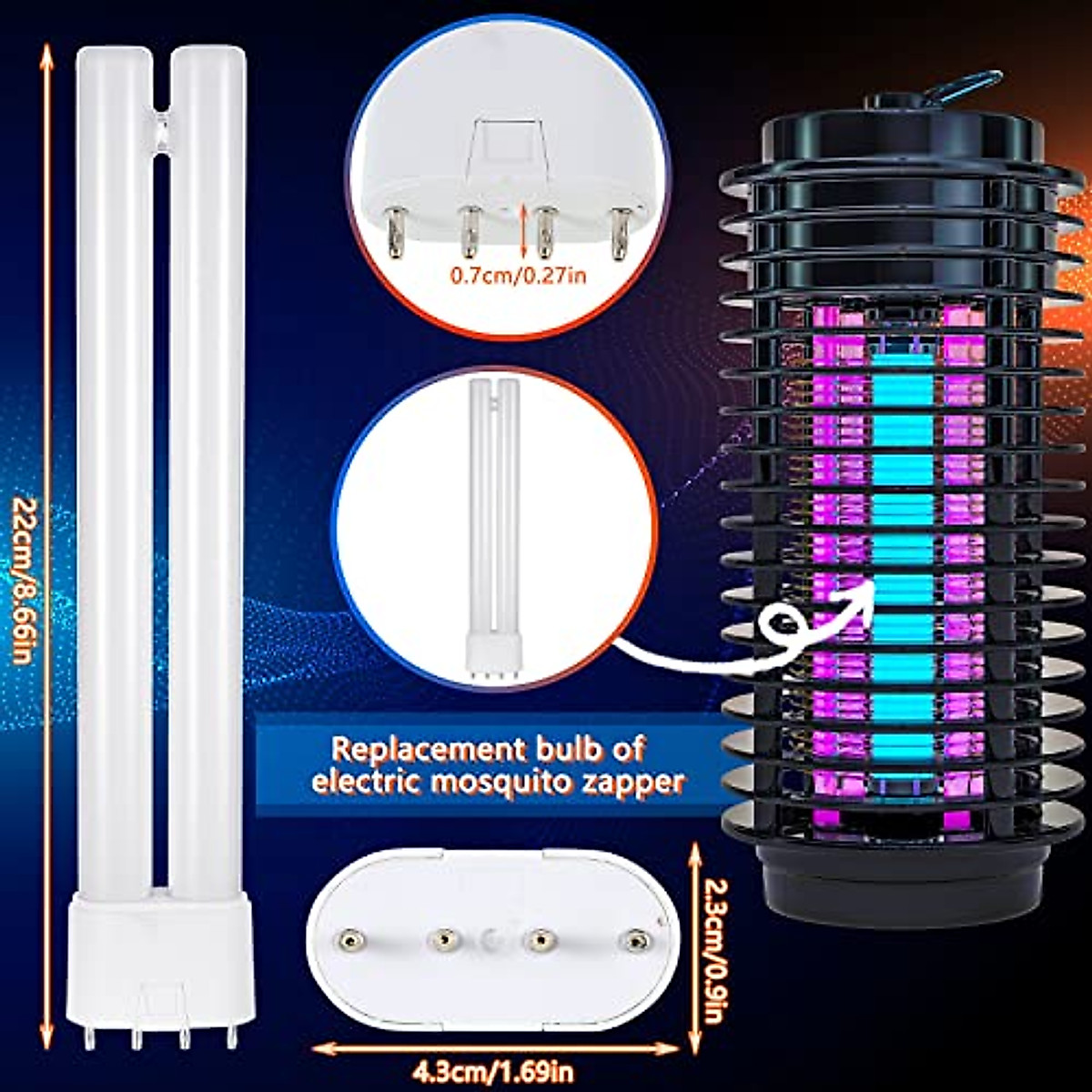 22cm/8.66in

0.7cm/0.27in

Replacement bulb of electric mosquito zapper

2.3cm/0.9in

4.3cm/1.69in