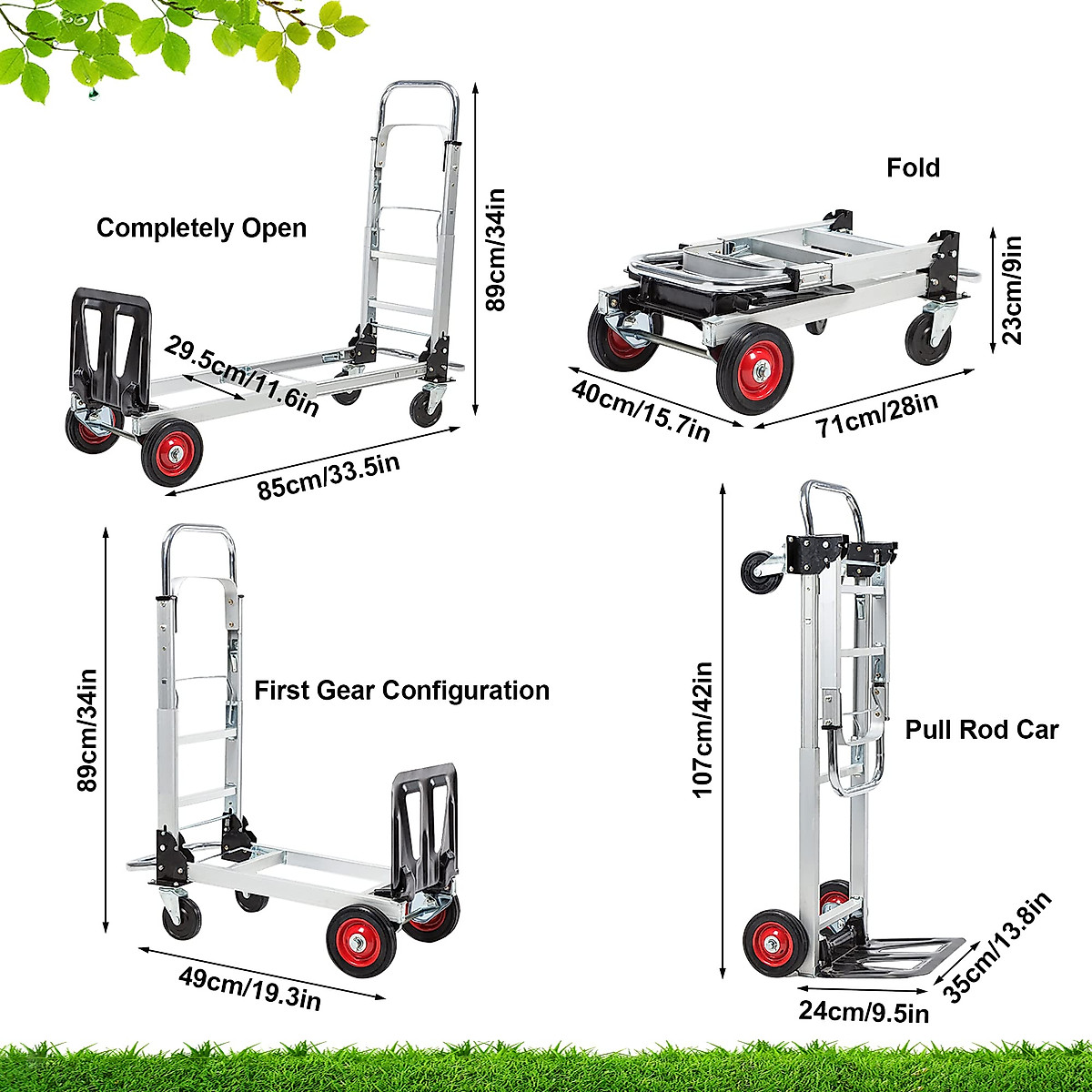 Completely Open

89cm/34in

29.5cm/11.6in

85cm/33.5in

Fold

23cm/9in

40cm/15.7in

71cm/28in

89cm/34in

First Gear Configuration

49cm/19.3in

107cm/42in

Pull Rod Car

35cm/13.8in

24cm/9.5in