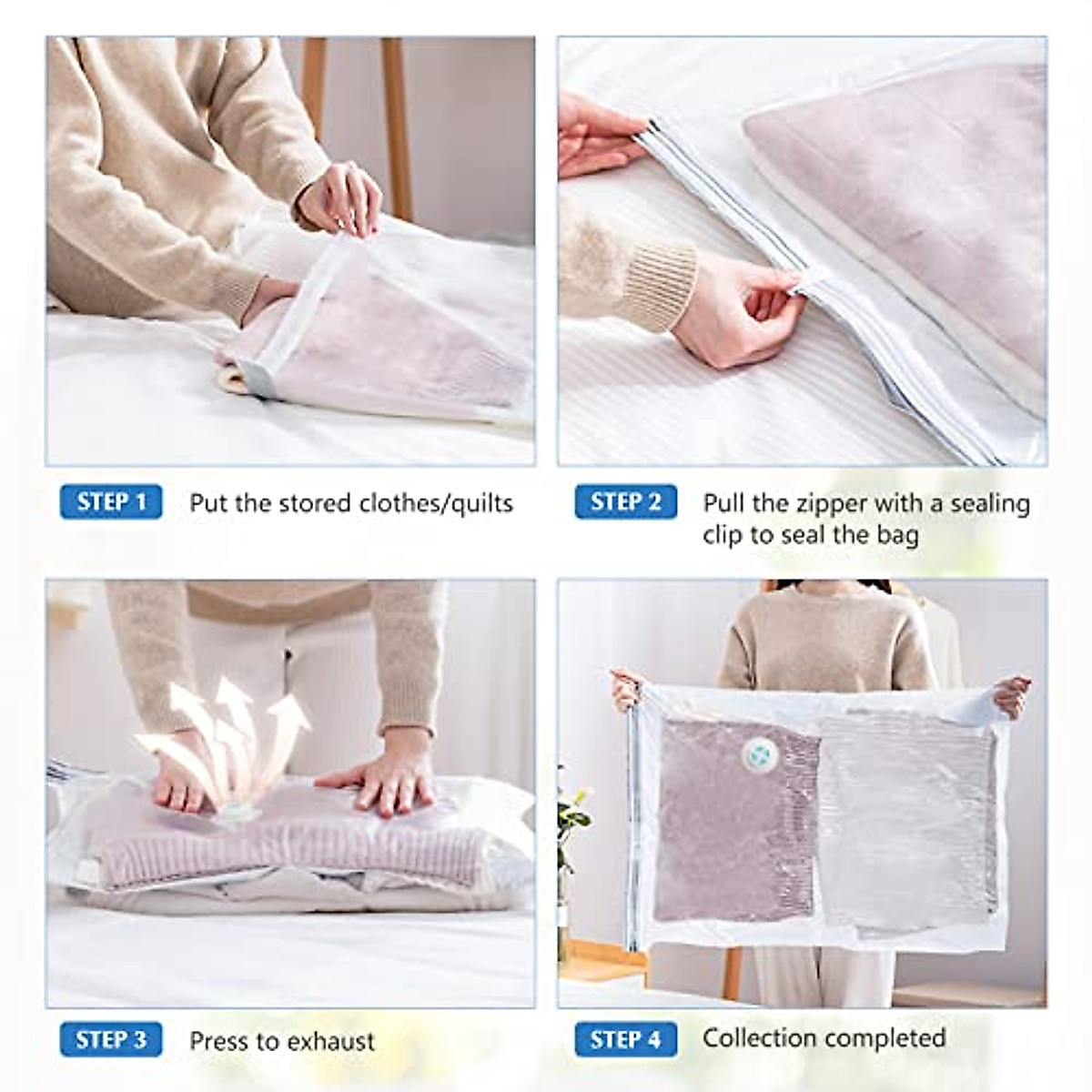 STEP 1 Put the stored clothes/quilts

STEP 2 Pull the zipper with a sealing clip to seal the bag

STEP 3 Press to exhaust

STEP 4 Collection completed