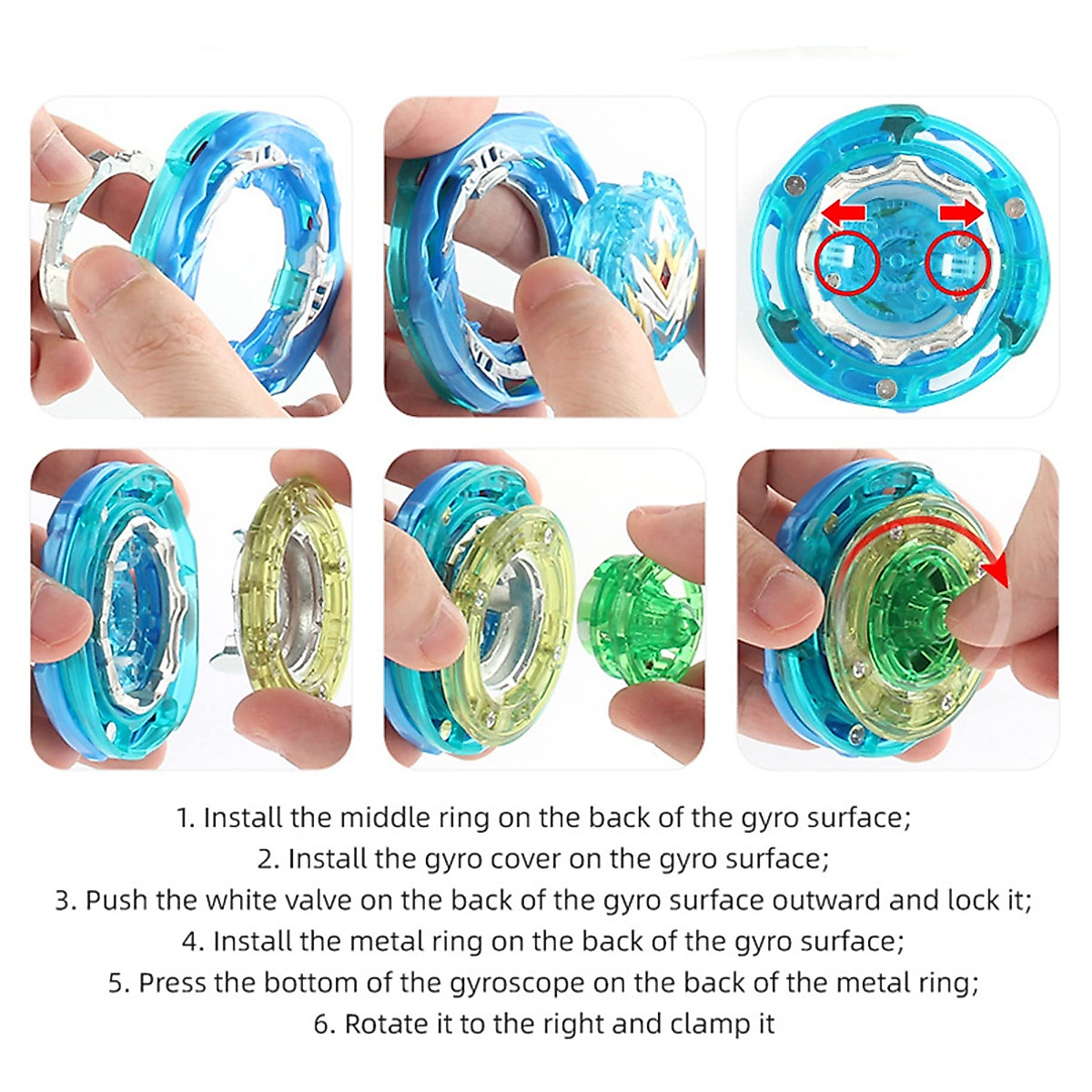 1. Install the middle ring on the back of the gyro surface;
2. Install the gyro cover on the gyro surface;
3. Push the white valve on the back of the gyro surface outward and lock it;
4. Install the metal ring on the back of the gyro surface;
5. Press the bottom of the gyroscope on the back of the metal ring;
6. Rotate it to the right and clamp it