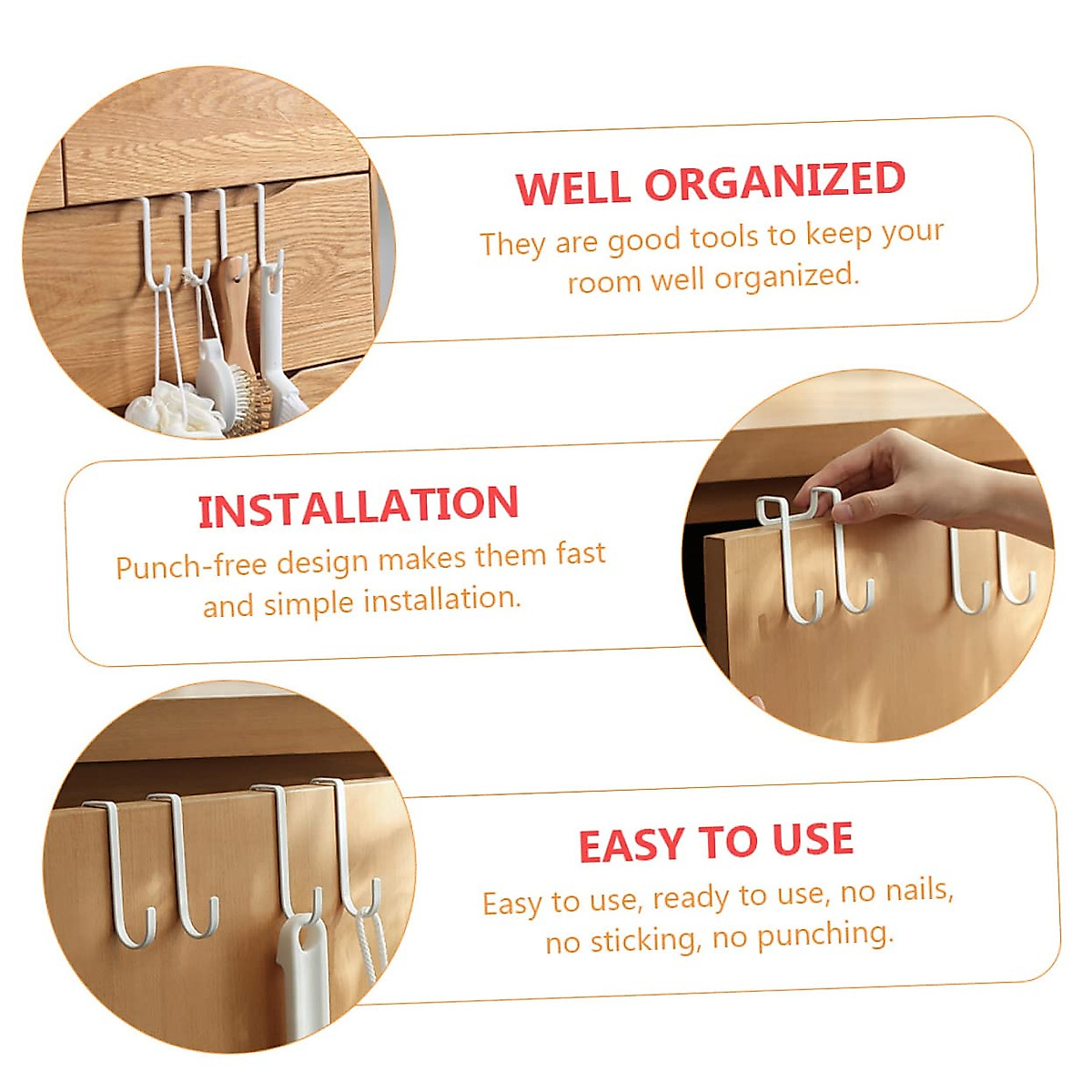 WELL ORGANIZED
They are good tools to keep your room well organized.

INSTALLATION
Punch-free design makes them fast and simple installation.

EASY TO USE
Easy to use, ready to use, no nails, no sticking, no punching.