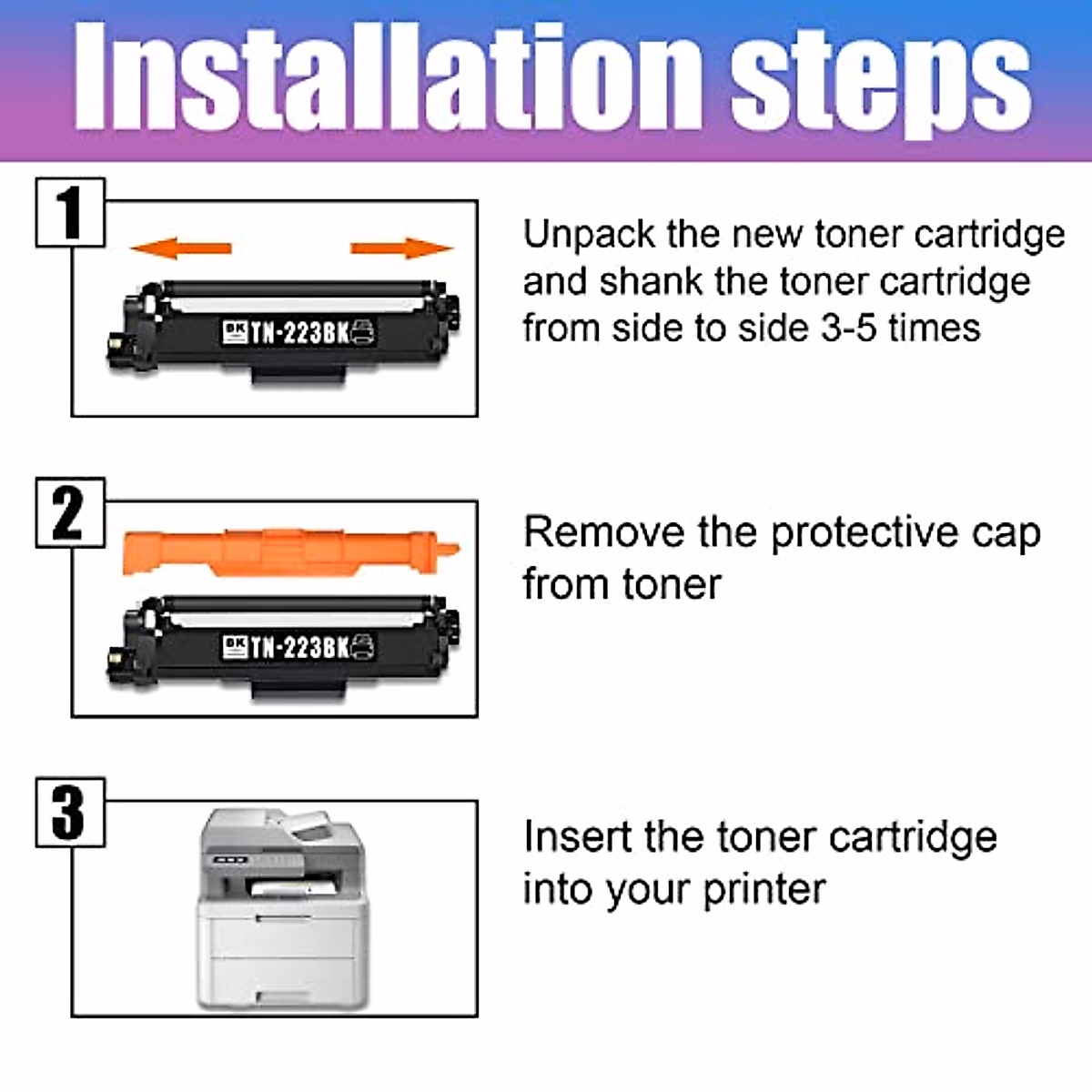 Installation steps

1

BK TN-223BK

Unpack the new toner cartridge and shank the toner cartridge from side to side 3-5 times

2

BK TN-223BK

Remove the protective cap from toner

3

Insert the toner cartridge into your printer