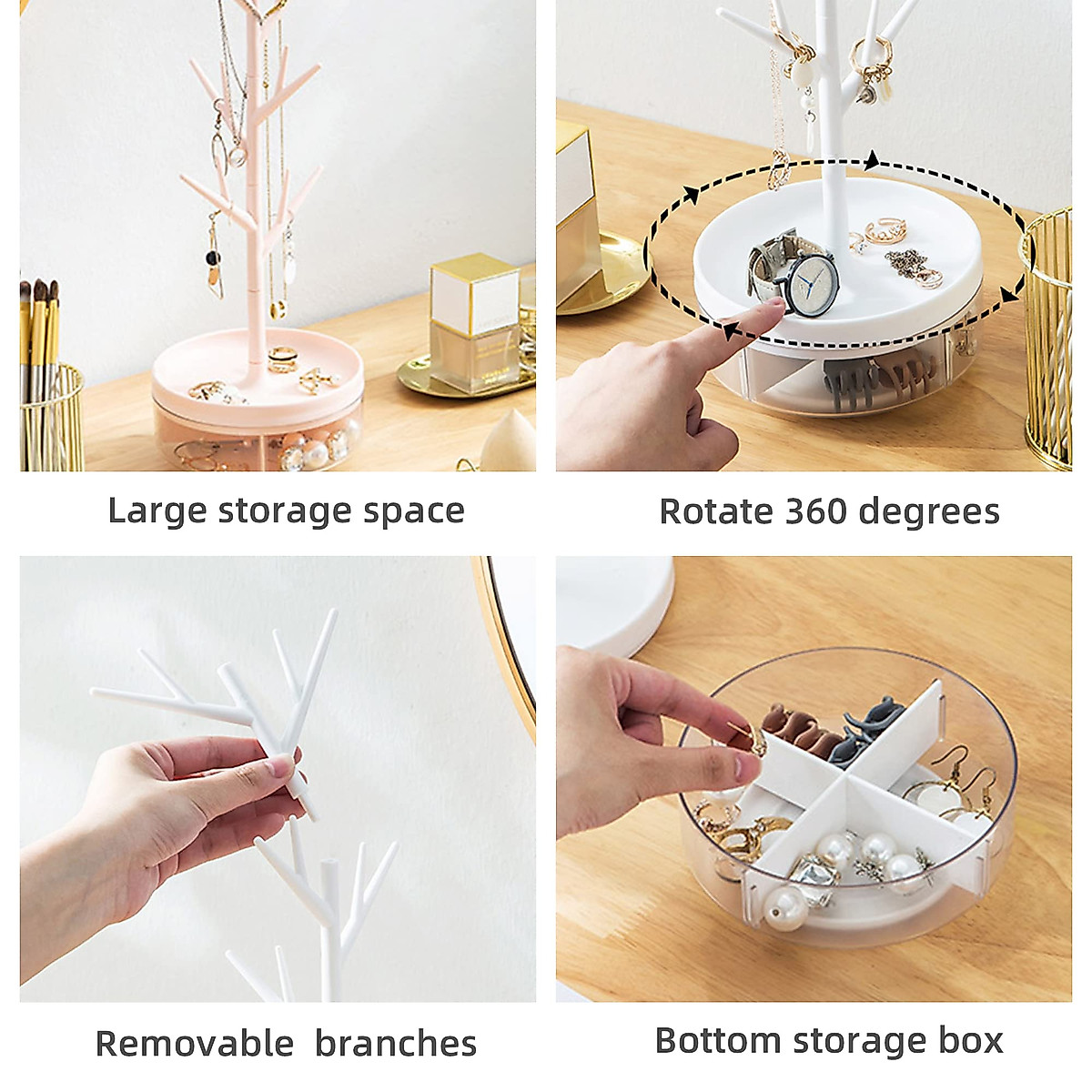 Large storage space

Rotate 360 degrees

Removable branches

Bottom storage box