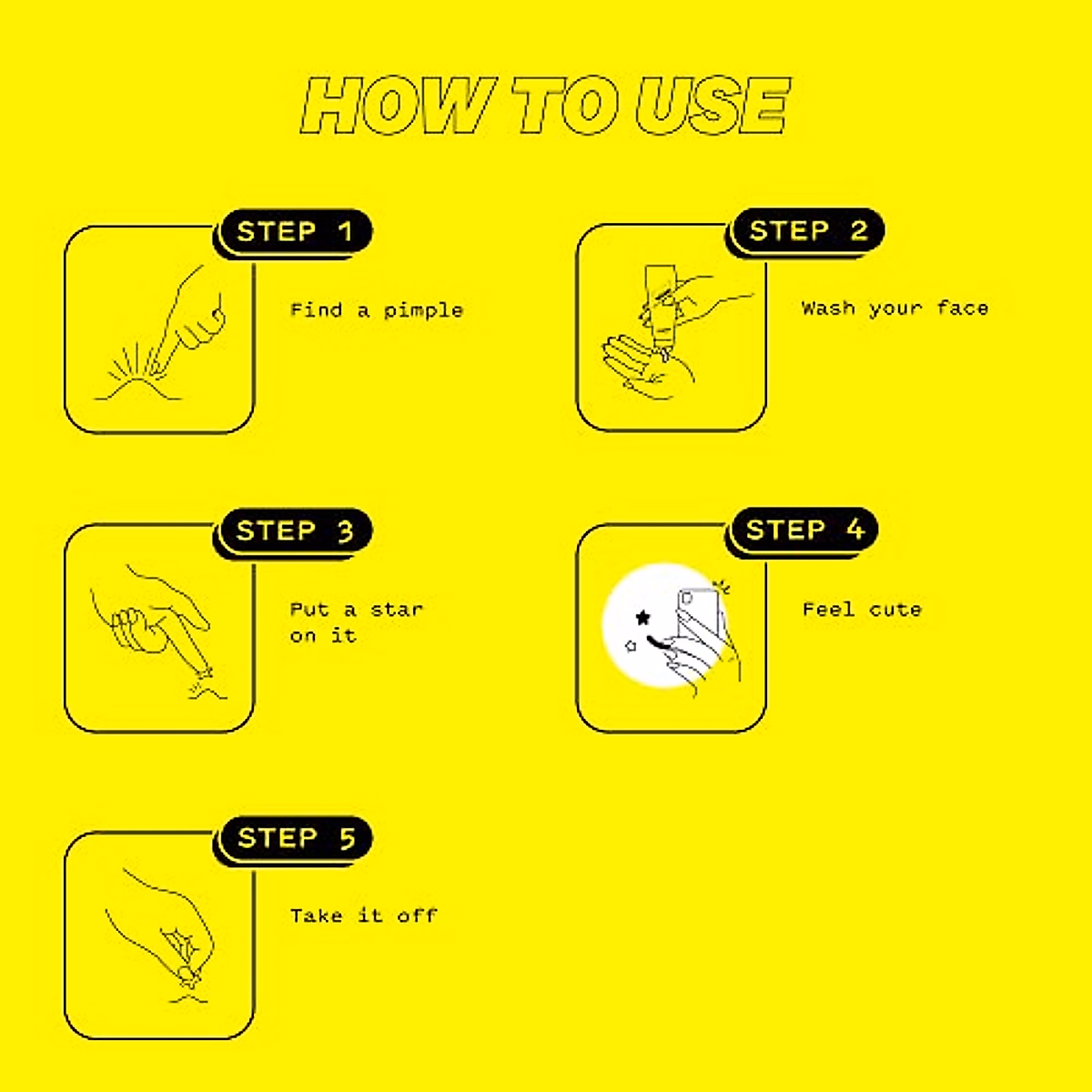 HOW TO USE

STEP 1

Find a pimple

STEP 2

Wash your face

STEP 3

Put a star on it

STEP 4

Feel cute

STEP 5

Take it off