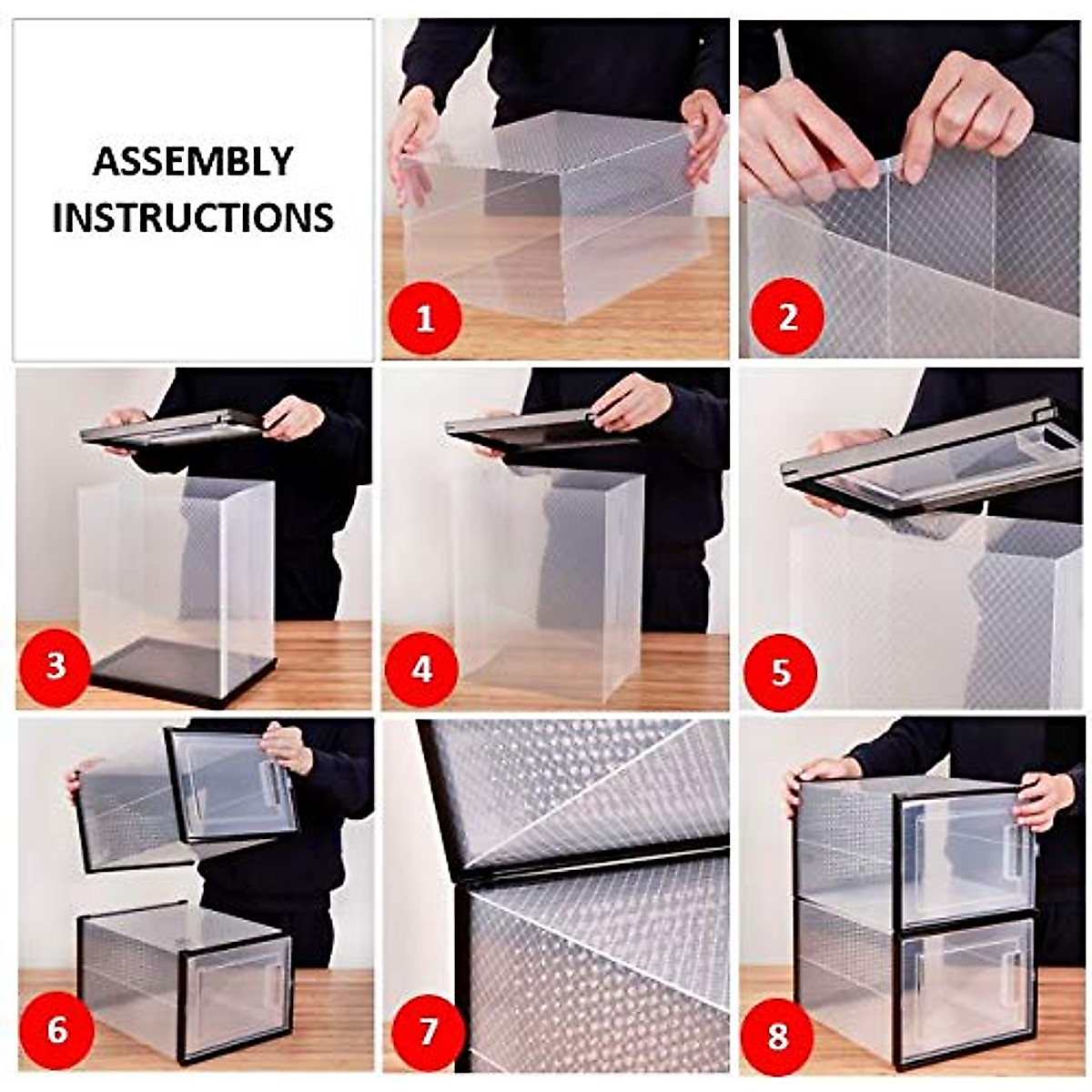 ASSEMBLY INSTRUCTIONS

1

2

3

4

5

6

7

8