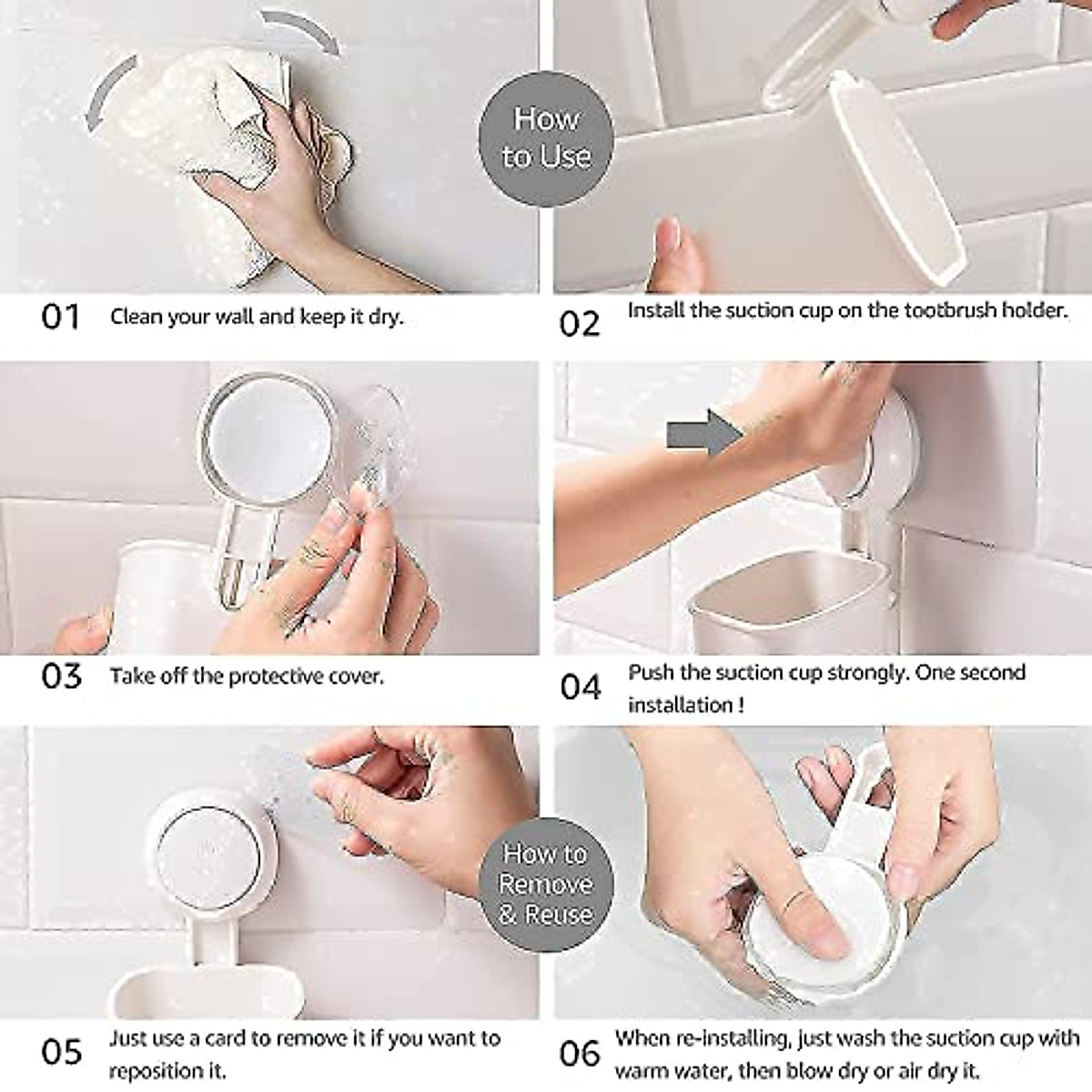 How to Use

01 Clean your wall and keep it dry.

02 Install the suction cup on the tootbrush holder.

03 Take off the protective cover.

04 Push the suction cup strongly. One second installation !

How to Remove & Reuse

05 Just use a card to remove it if you want to reposition it.

06 When re-installing, just wash the suction cup with warm water, then blow dry or air dry it.