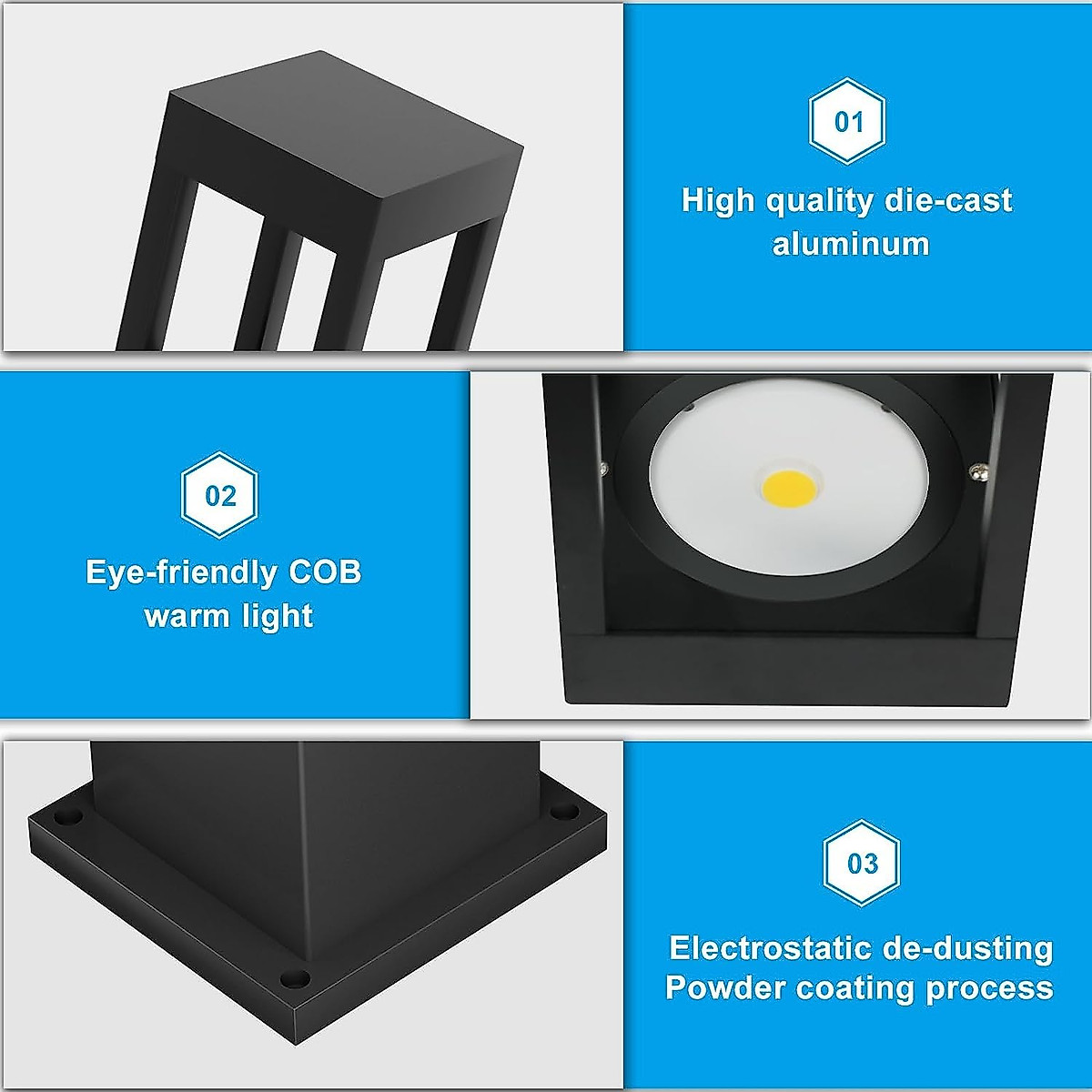 01

High quality die-cast aluminum

02

Eye-friendly COB warm light

03

Electrostatic de-dusting Powder coating process