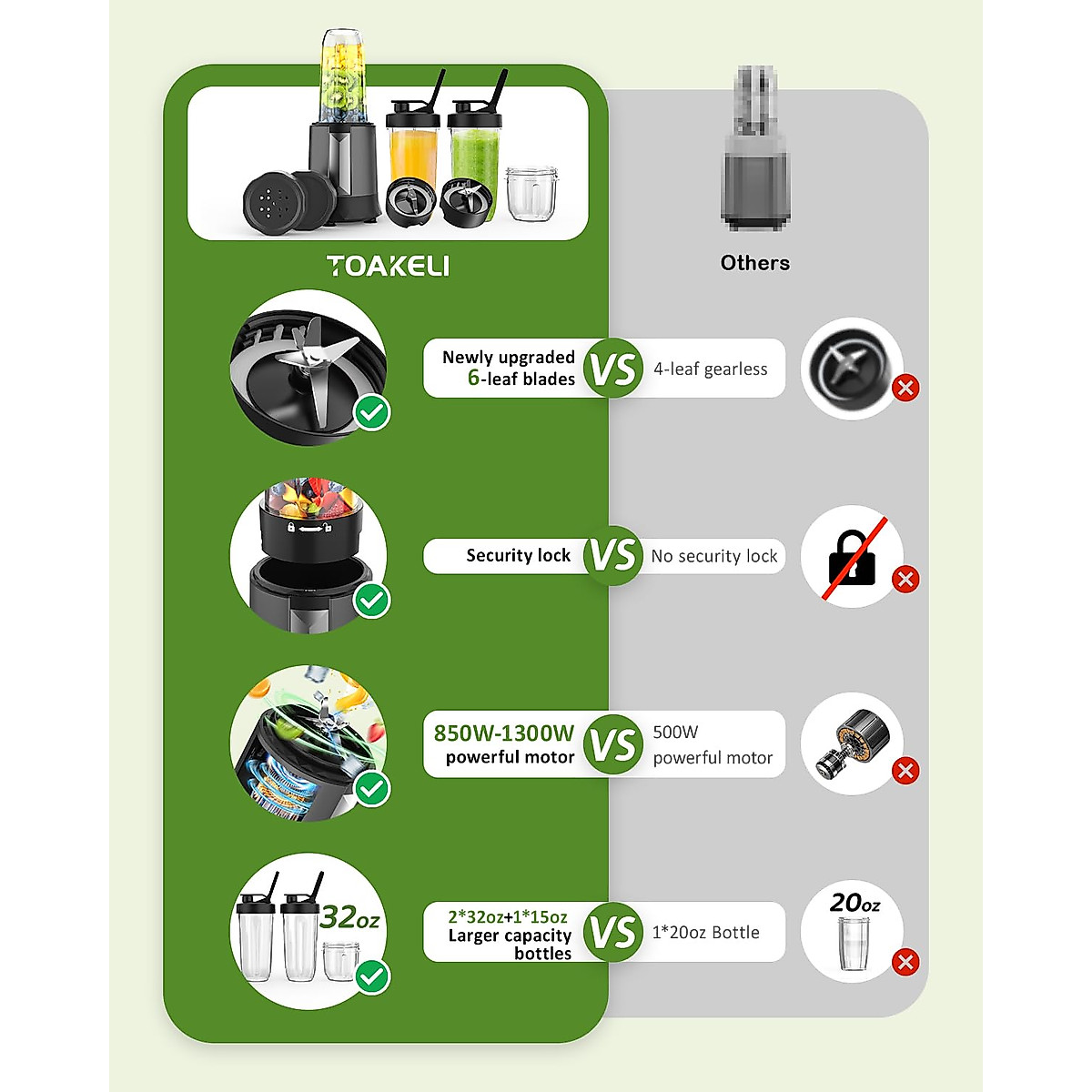 TOAKELI

Others

Newly upgraded 6-leaf blades VS 4-leaf gearless

Security lock VS No security lock

850W-1300W powerful motor VS 500W powerful motor

32oz

2*32oz+1*15oz Larger capacity bottles VS 1*20oz Bottle

20oz