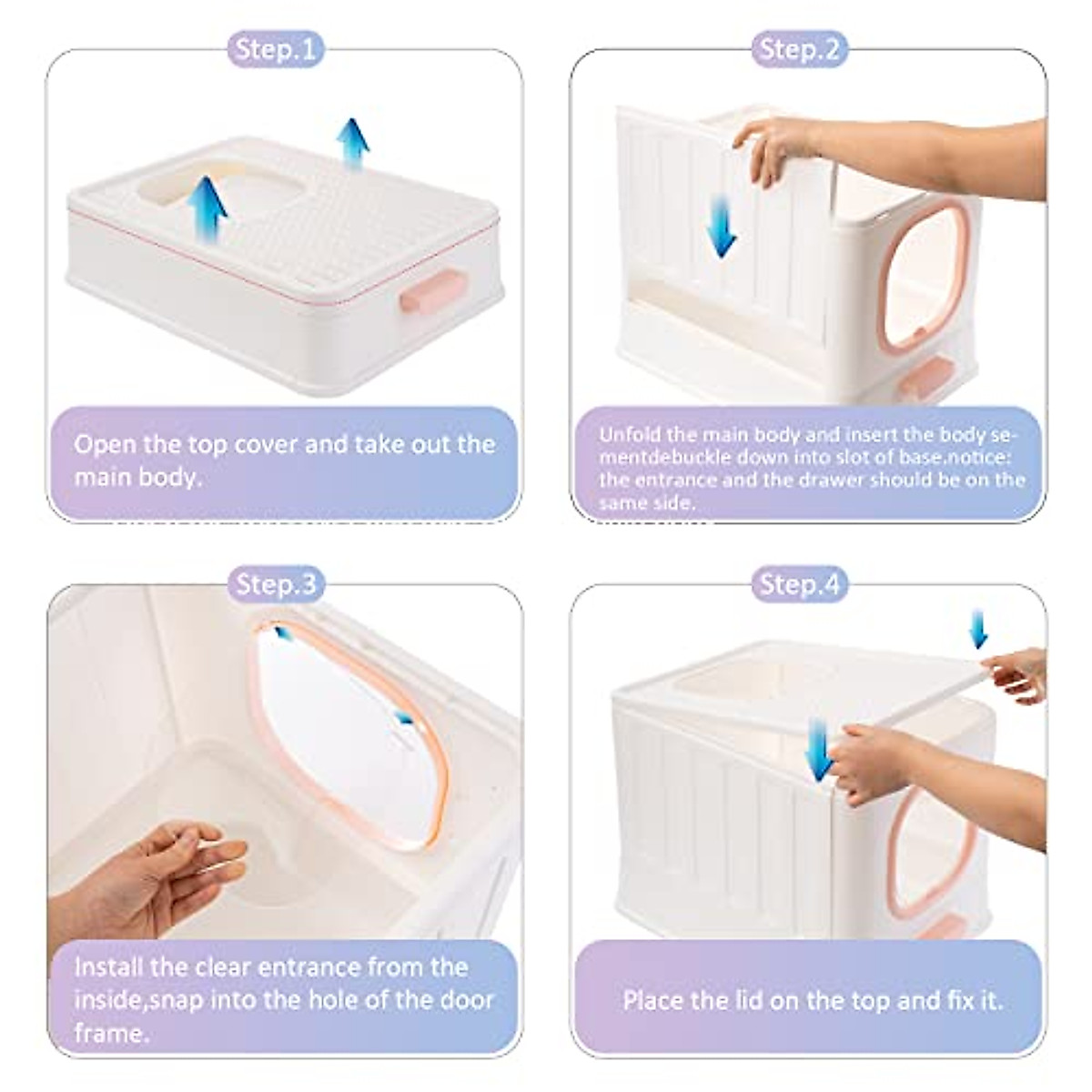 Step.1

Open the top cover and take out the main body.

Step.2

Unfold the main body and insert the body sementdebuckle down into slot of base.notice: the entrance and the drawer should be on the same side.

Step.3

Install the clear entrance from the inside,snap into the hole of the door frame.

Step.4

Place the lid on the top and fix it.