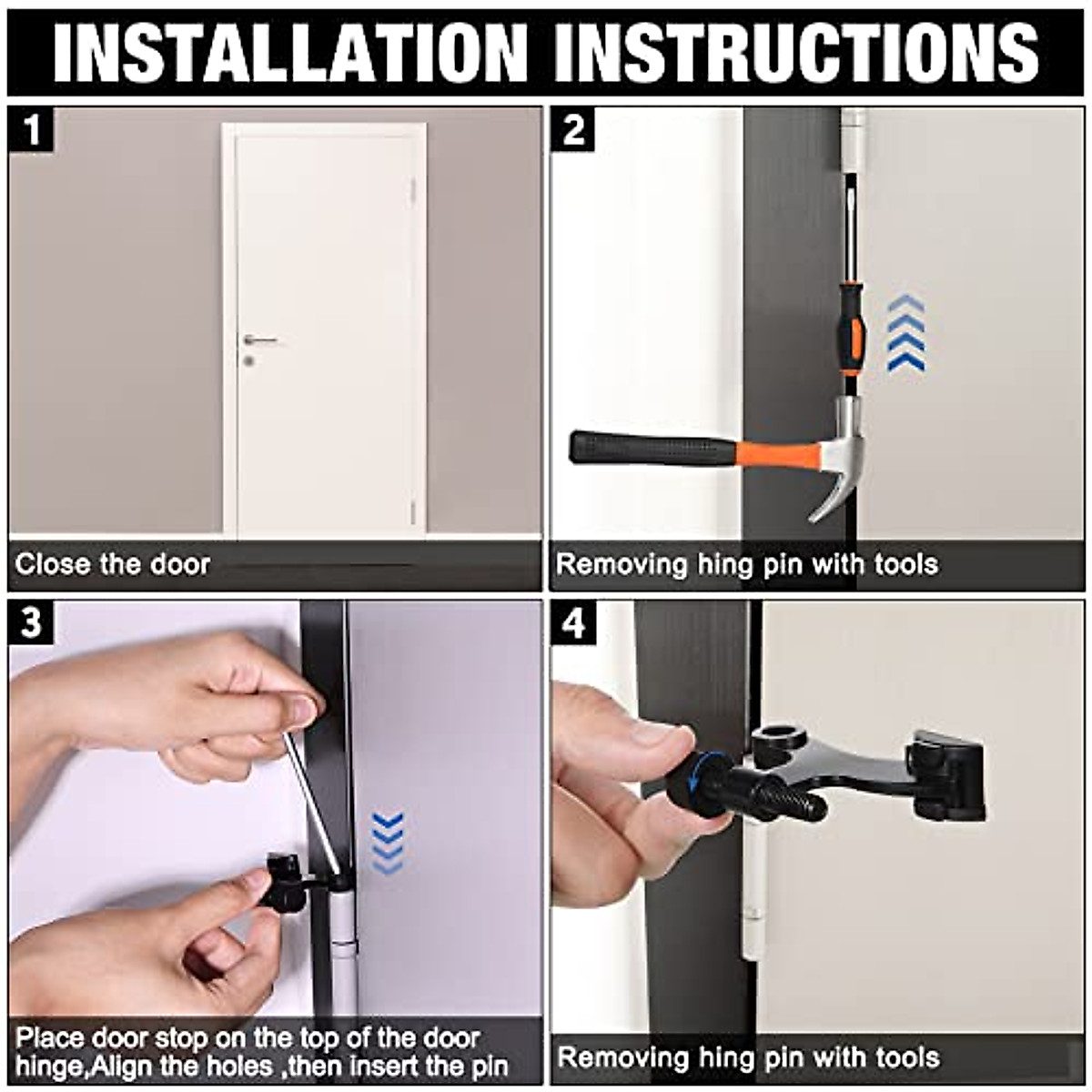 INSTALLATION INSTRUCTIONS

1

Close the door

2

Removing hing pin with tools

3

Place door stop on the top of the door hinge,Align the holes ,then insert the pin

4

Removing hing pin with tools