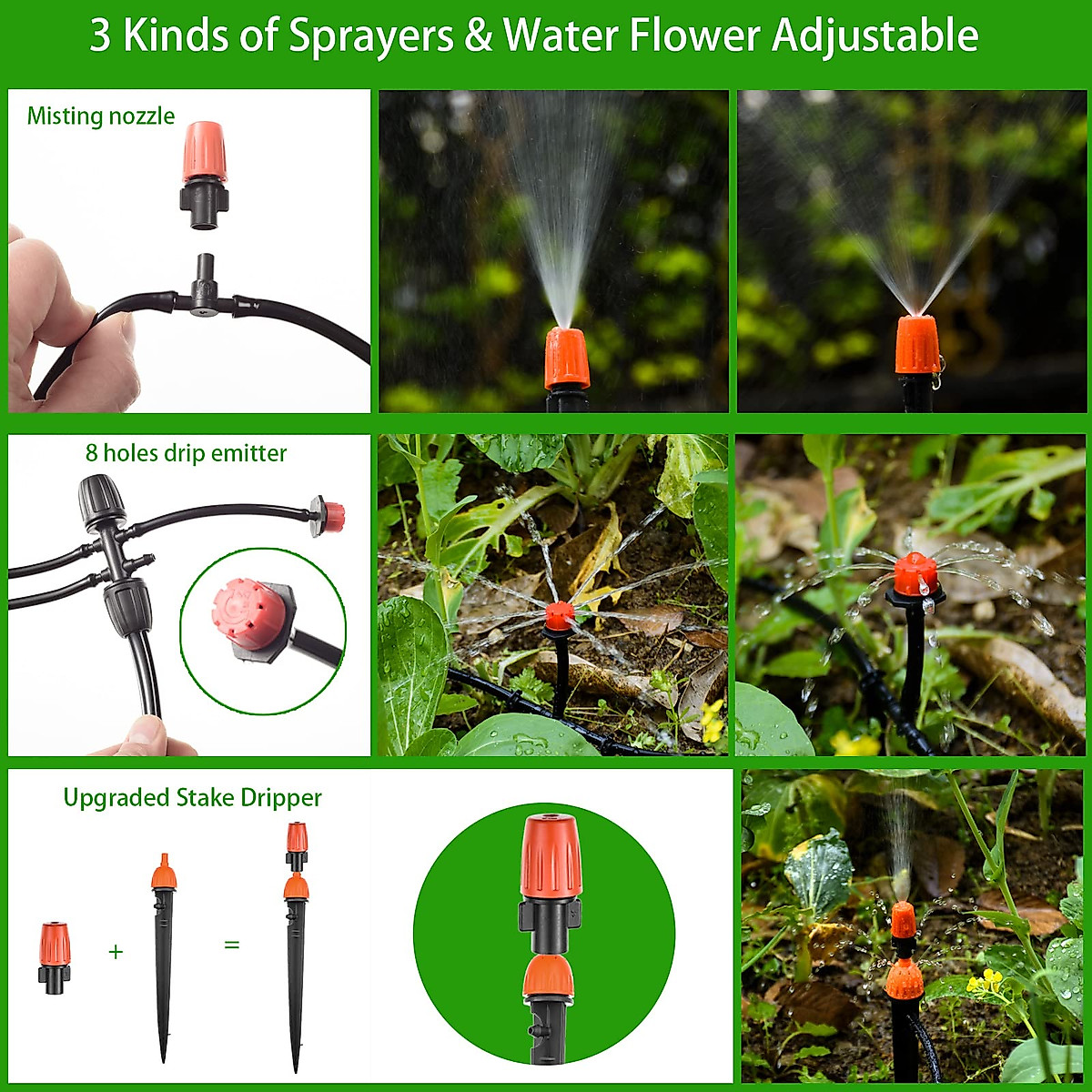 3 Kinds of Sprayers & Water Flower Adjustable

Misting nozzle

8 holes drip emitter

Upgraded Stake Dripper

+ =