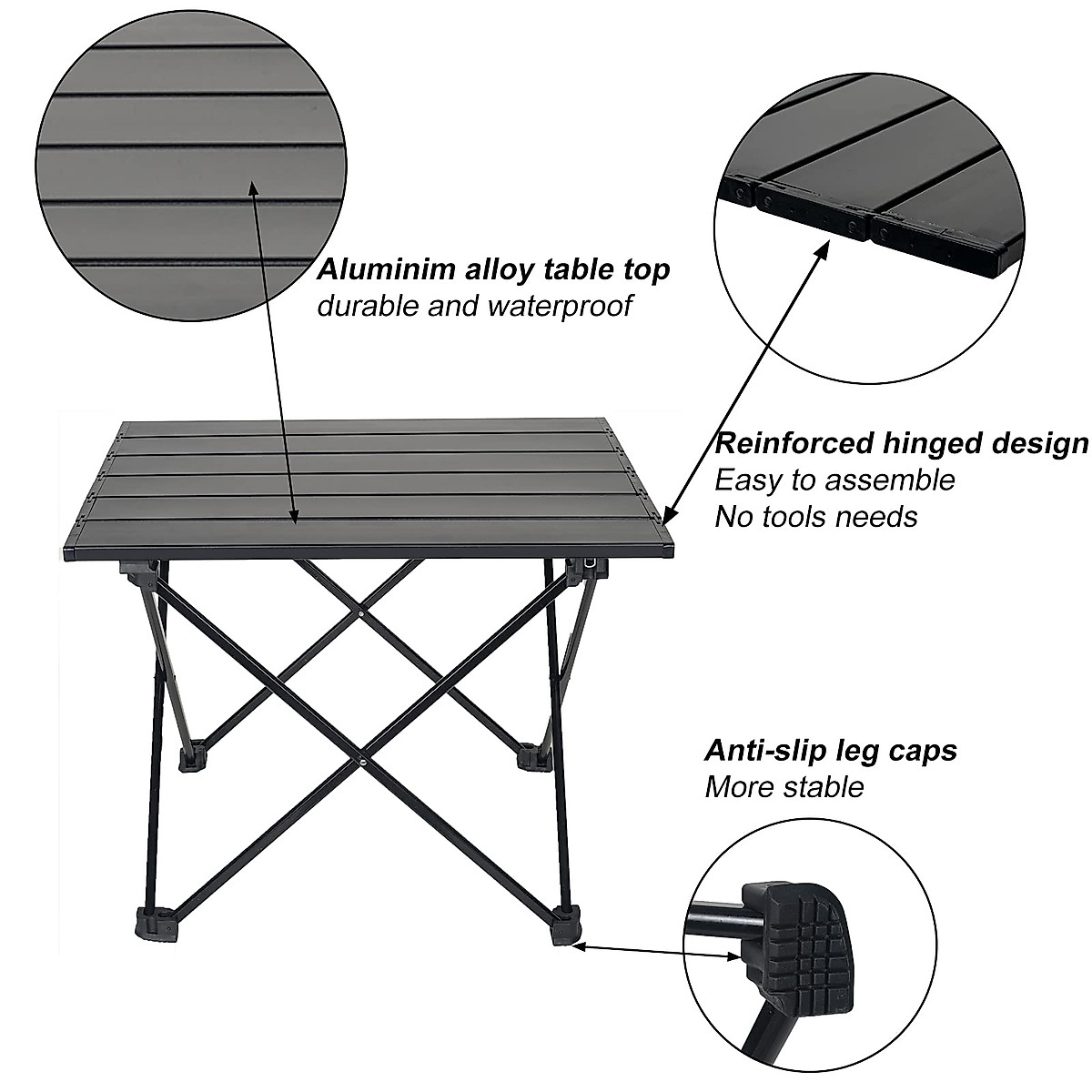 Aluminim alloy table top
durable and waterproof

Reinforced hinged design
Easy to assemble
No tools needs

Anti-slip leg caps
More stable