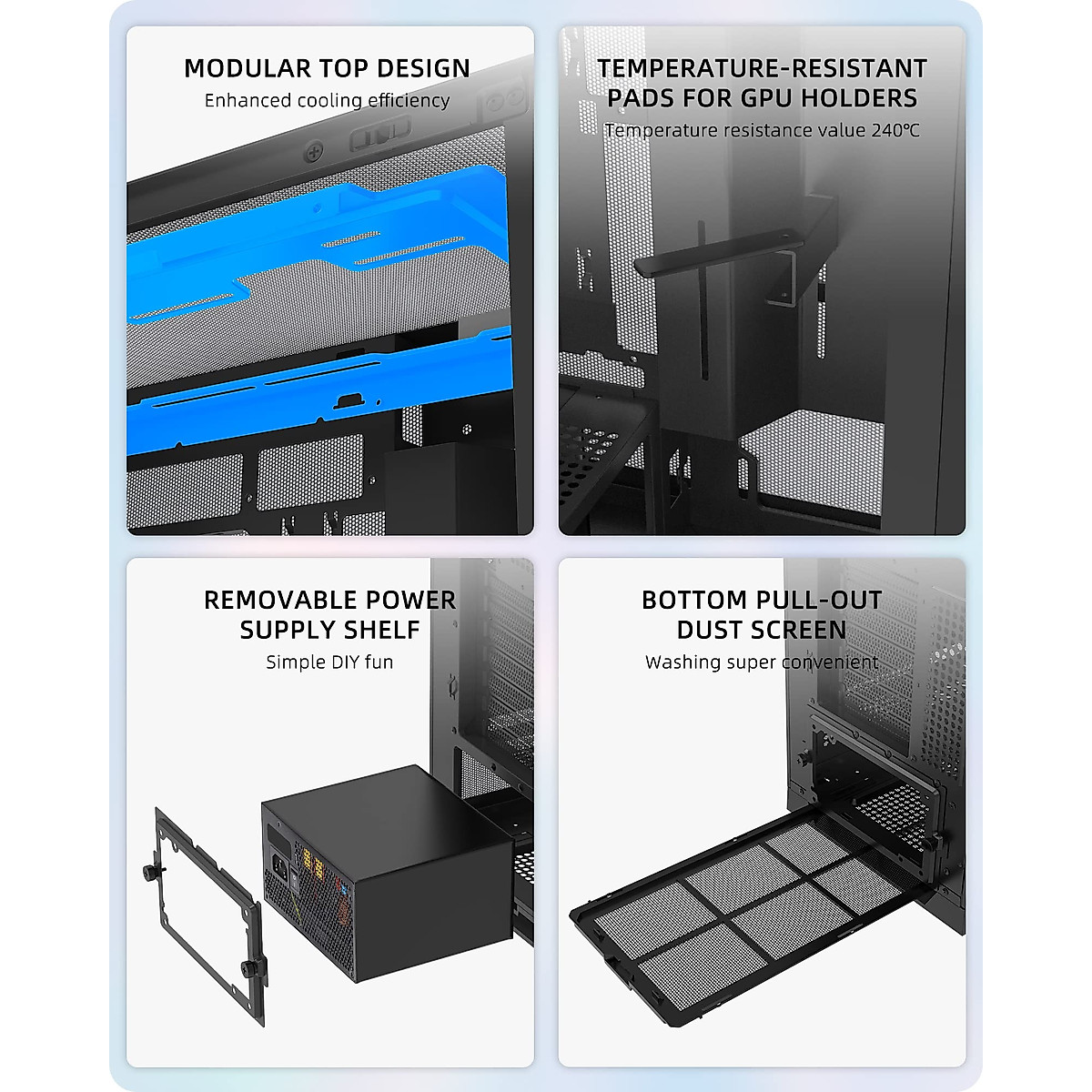 MODULAR TOP DESIGN
Enhanced cooling efficiency

TEMPERATURE-RESISTANT PADS FOR GPU HOLDERS
Temperature resistance value 240℃

REMOVABLE POWER SUPPLY SHELF
Simple DIY fun

BOTTOM PULL-OUT DUST SCREEN
Washing super convenient