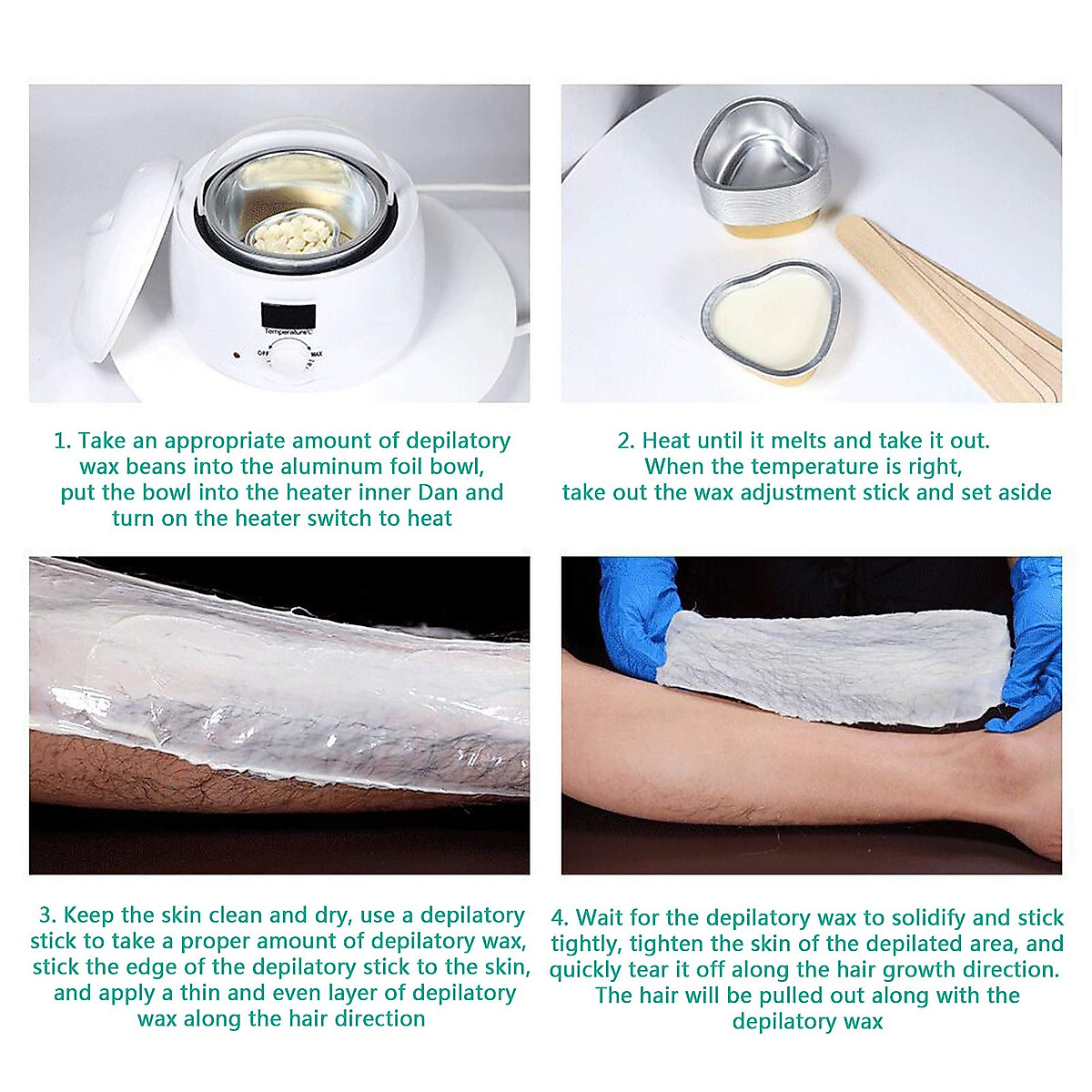 Temperature℃

OFF

MAX

1. Take an appropriate amount of depilatory wax beans into the aluminum foil bowl, put the bowl into the heater inner Dan and turn on the heater switch to heat

2. Heat until it melts and take it out. When the temperature is right, take out the wax adjustment stick and set aside

3. Keep the skin clean and dry, use a depilatory stick to take a proper amount of depilatory wax, stick the edge of the depilatory stick to the skin, and apply a thin and even layer of depilatory wax along the hair direction

4. Wait for the depilatory wax to solidify and stick tightly, tighten the skin of the depilated area, and quickly tear it off along the hair growth direction. The hair will be pulled out along with the depilatory wax