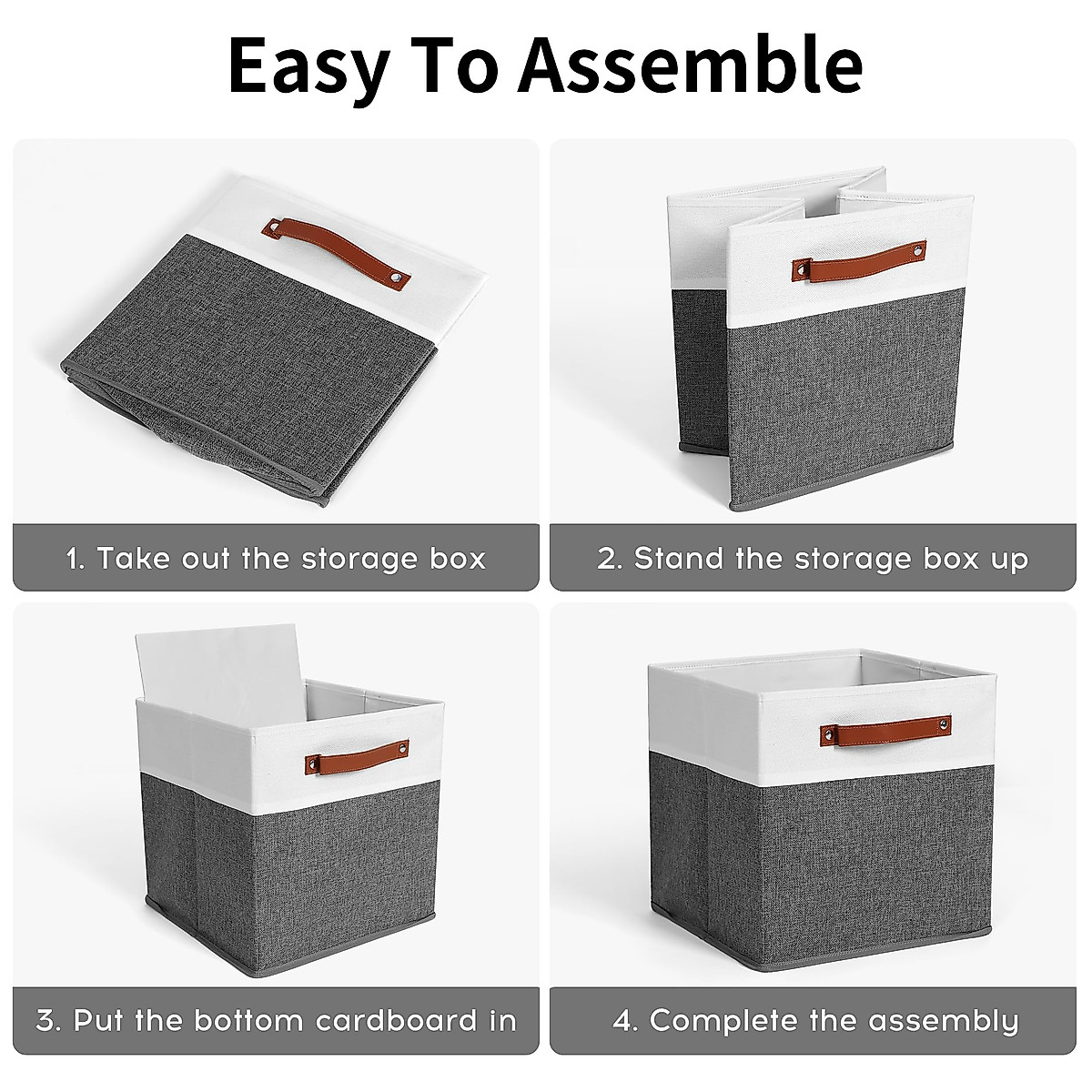 Easy To Assemble

1. Take out the storage box

2. Stand the storage box up

3. Put the bottom cardboard in

4. Complete the assembly