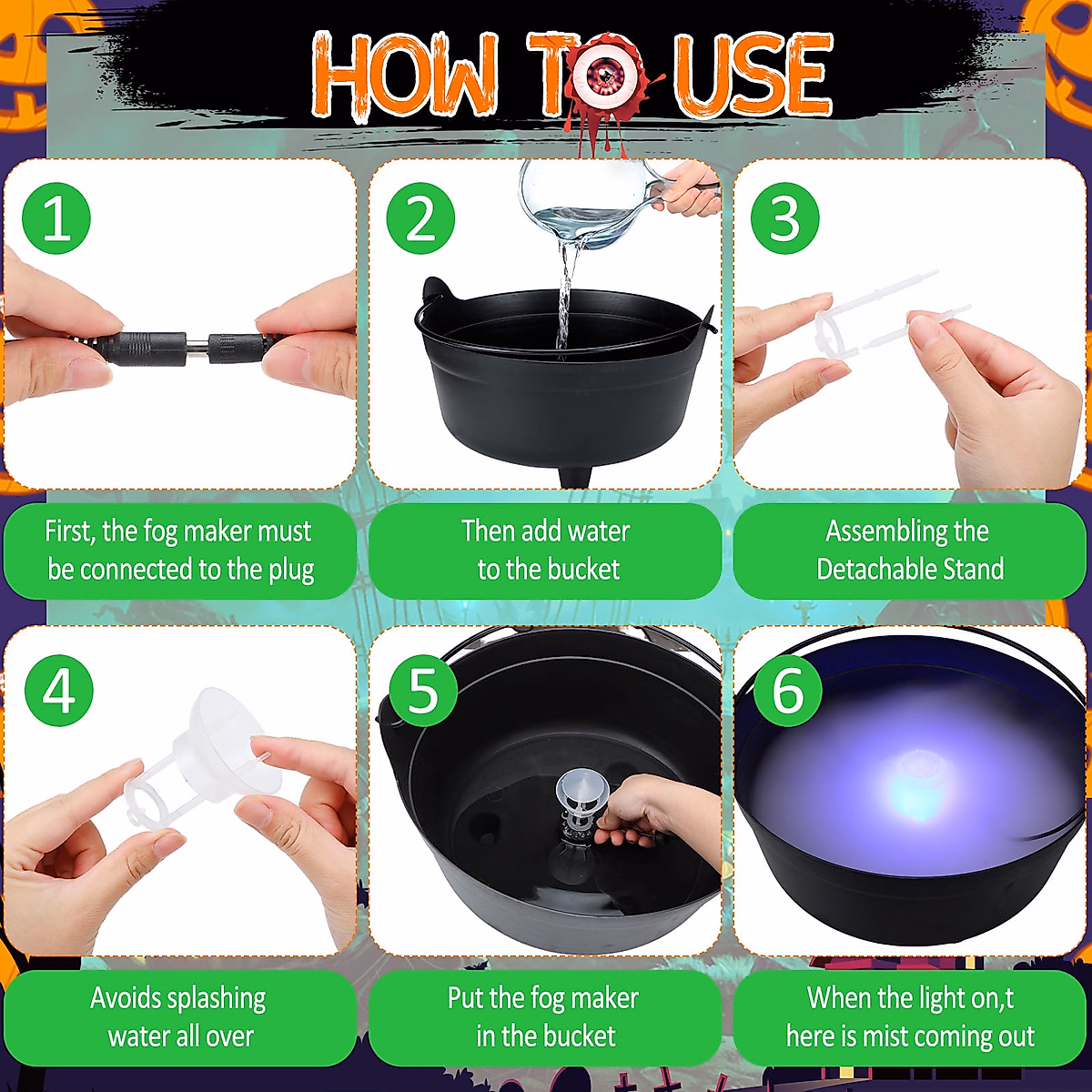 HOW TO USE

1

First, the fog maker must be connected to the plug

2

Then add water to the bucket

3

Assembling the Detachable Stand

4

Avoids splashing water all over

5

Put the fog maker in the bucket

6

When the light on,t here is mist coming out