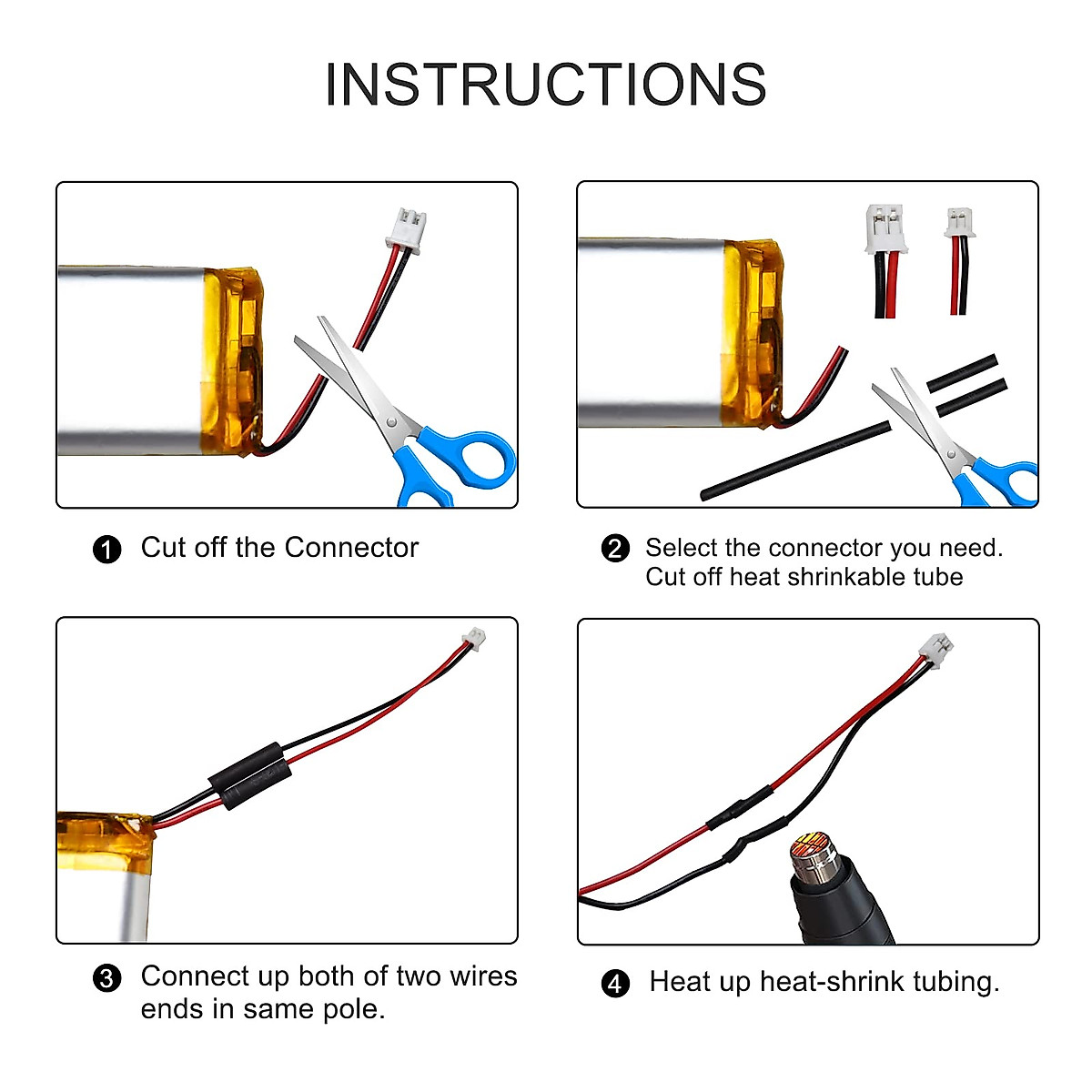 INSTRUCTIONS

❶ Cut off the Connector

❷ Select the connector you need.
Cut off heat shrinkable tube

❸ Connect up both of two wires ends in same pole.

❹ Heat up heat-shrink tubing.