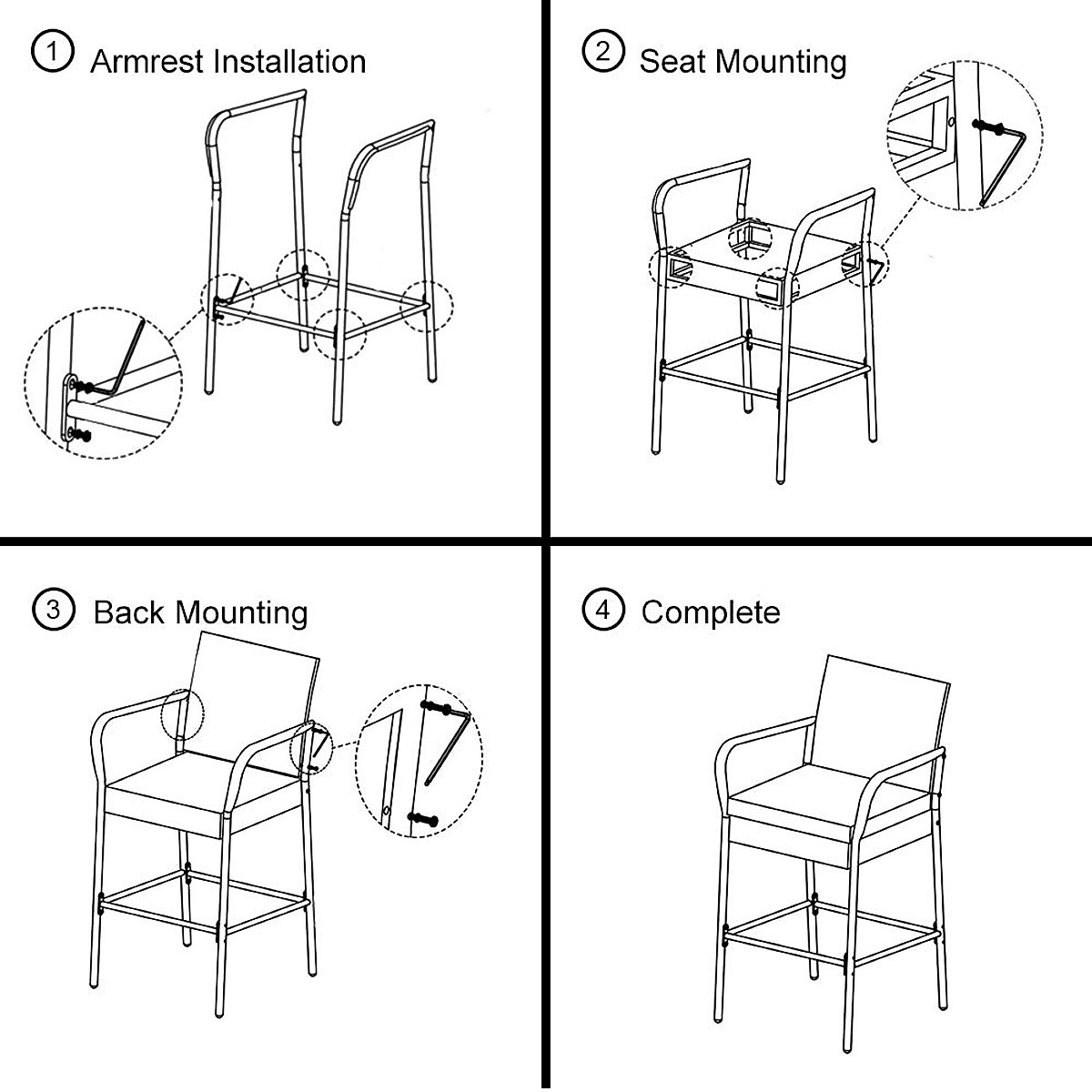 1 Armrest Installation

2 Seat Mounting

3 Back Mounting

4 Complete