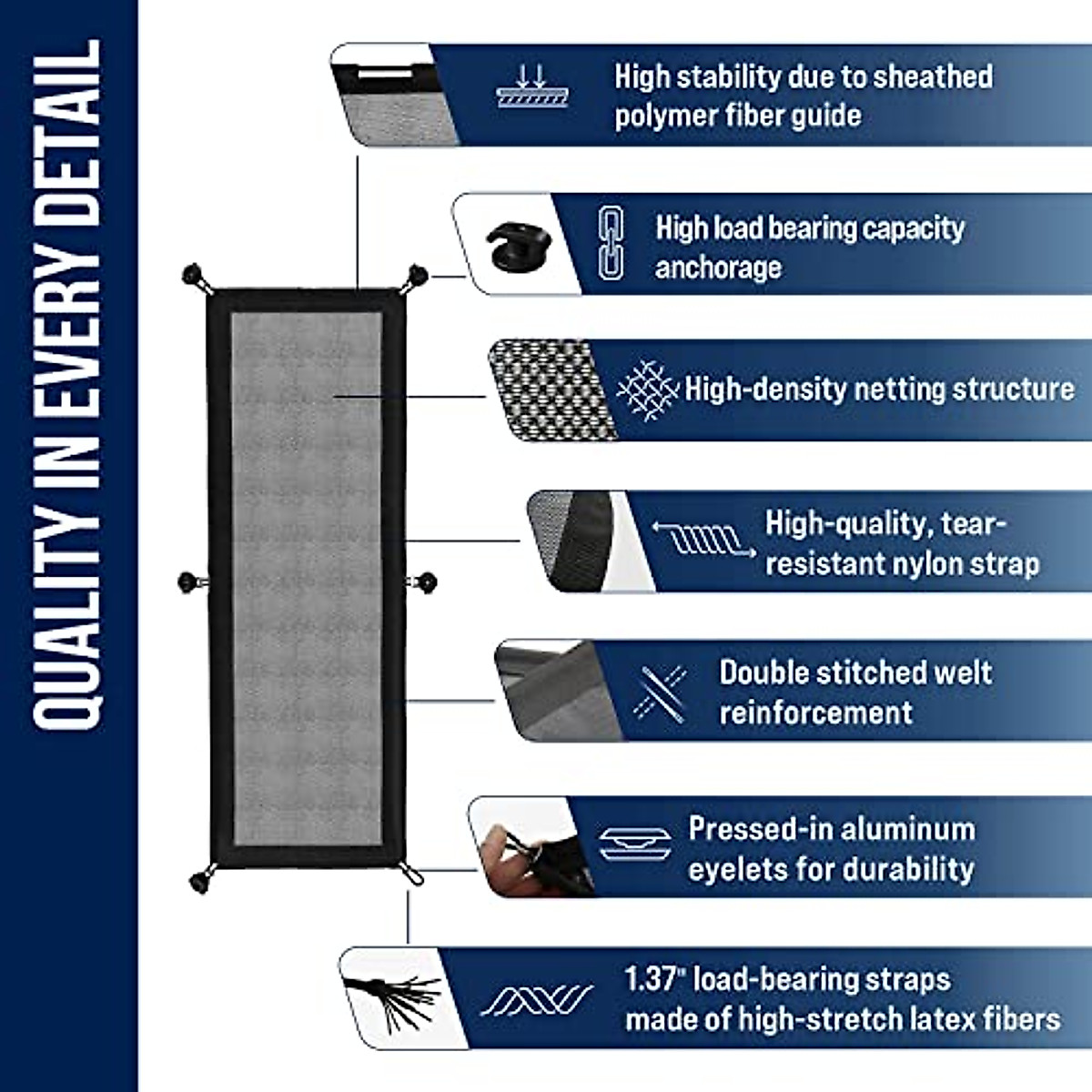 QUALITY IN EVERY DETAIL

High stability due to sheathed polymer fiber guide

High load bearing capacity anchorage

High-density netting structure

High-quality, tear-resistant nylon strap

Double stitched welt reinforcement

Pressed-in aluminum eyelets for durability

1.37" load-bearing straps made of high-stretch latex fibers