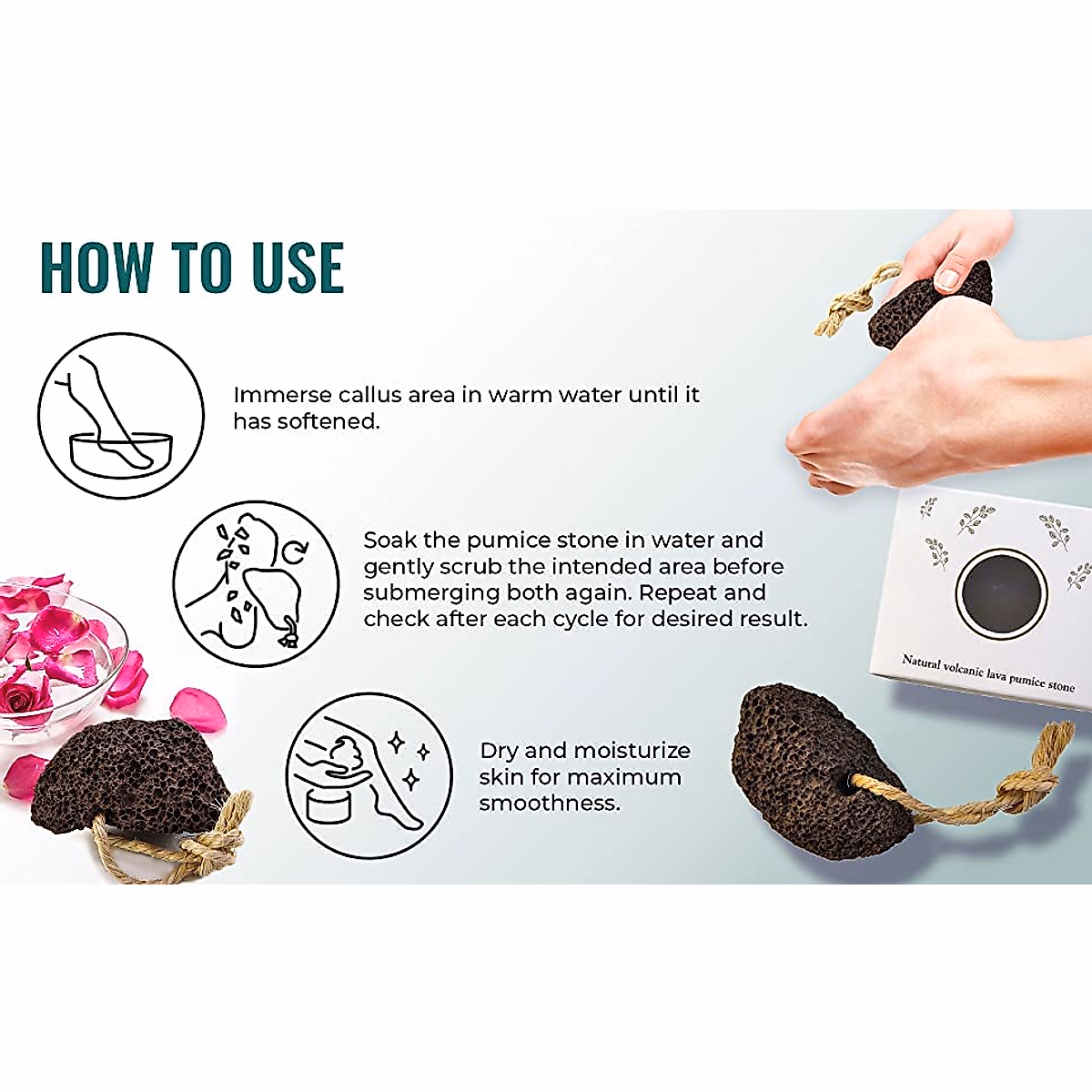 HOW TO USE

Immerse callus area in warm water until it has softened.

Soak the pumice stone in water and gently scrub the intended area before submerging both again. Repeat and check after each cycle for desired result.

Dry and moisturize skin for maximum smoothness.

Natural volcanic lava pumice stone