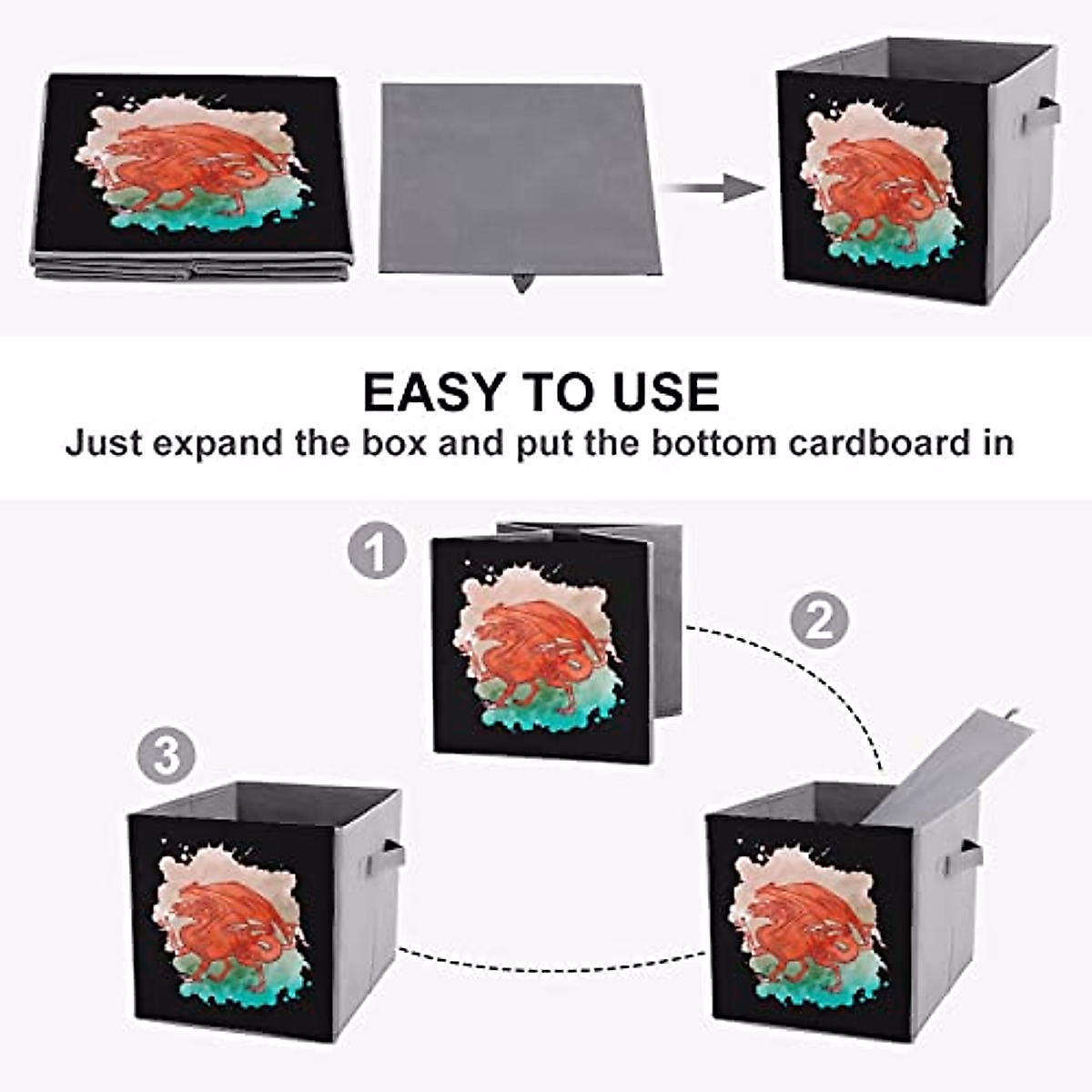 EASY TO USE
Just expand the box and put the bottom cardboard in

1

2

3