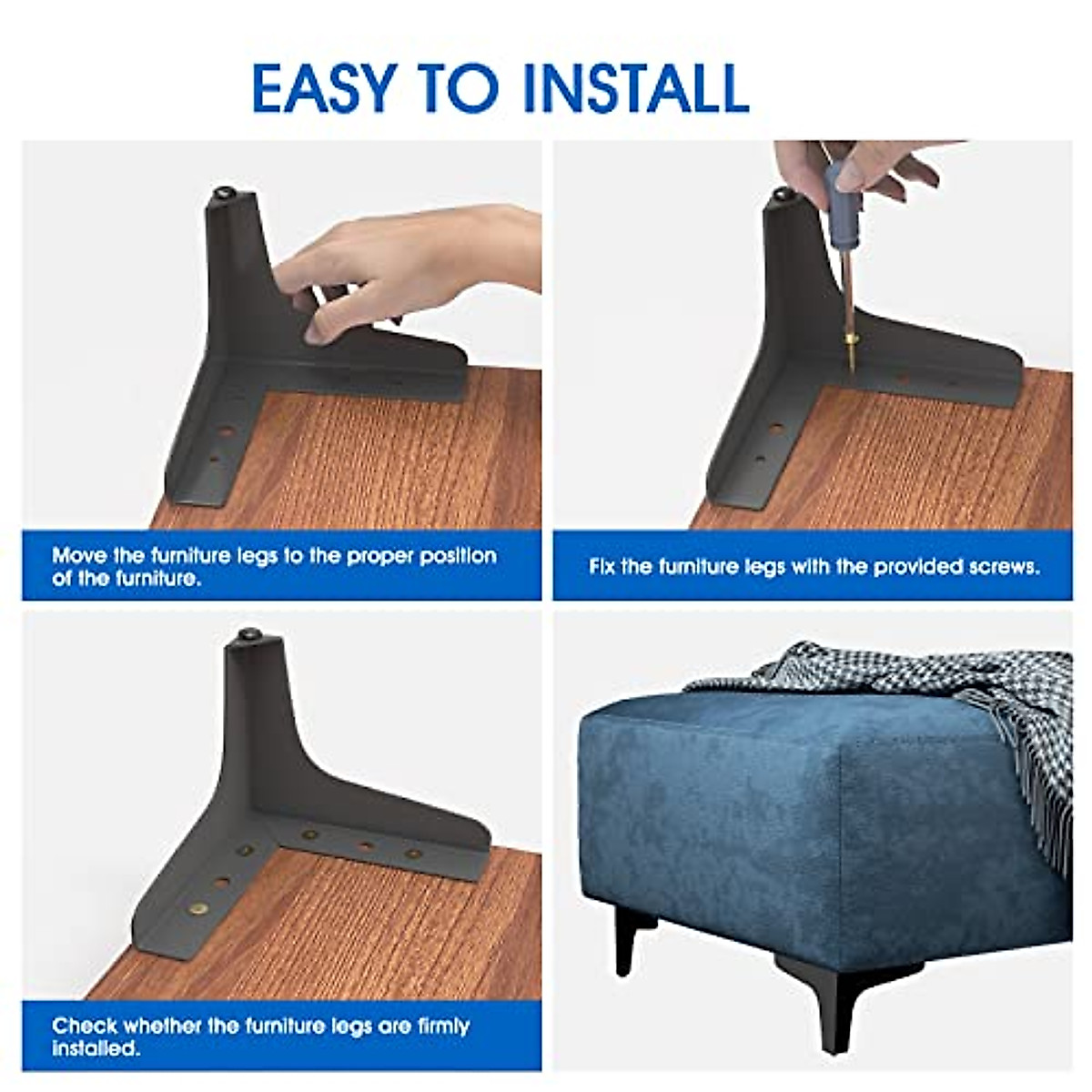 EASY TO INSTALL

Move the furniture legs to the proper position of the furniture.

Fix the furniture legs with the provided screws.

Check whether the furniture legs are firmly installed.