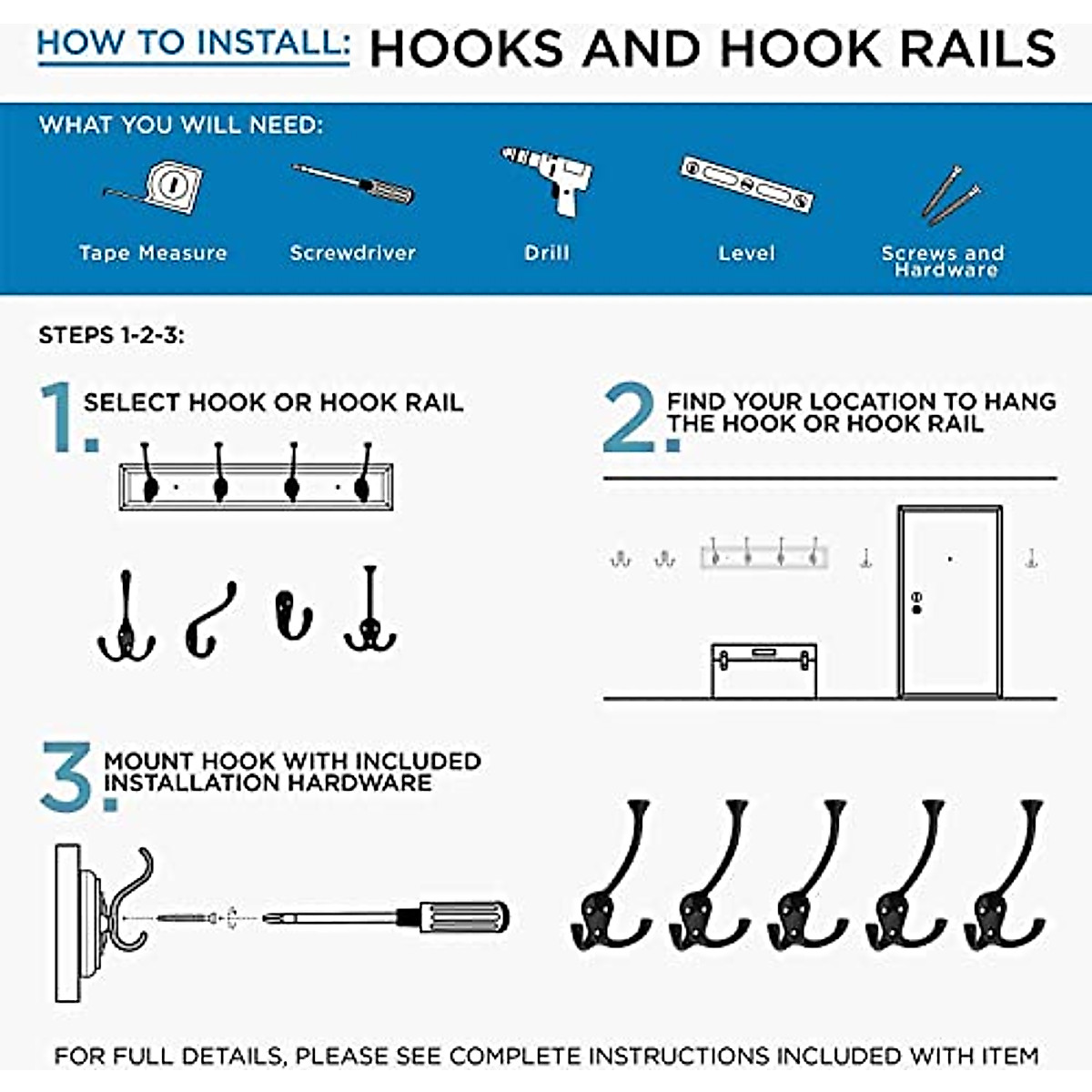 HOW TO INSTALL: HOOKS AND HOOK RAILS

WHAT YOU WILL NEED:

Tape Measure

Screwdriver

Drill

Level

Screws and Hardware

STEPS 1-2-3:

1. SELECT HOOK OR HOOK RAIL

2. FIND YOUR LOCATION TO HANG THE HOOK OR HOOK RAIL

3. MOUNT HOOK WITH INCLUDED INSTALLATION HARDWARE

FOR FULL DETAILS, PLEASE SEE COMPLETE INSTRUCTIONS INCLUDED WITH ITEM