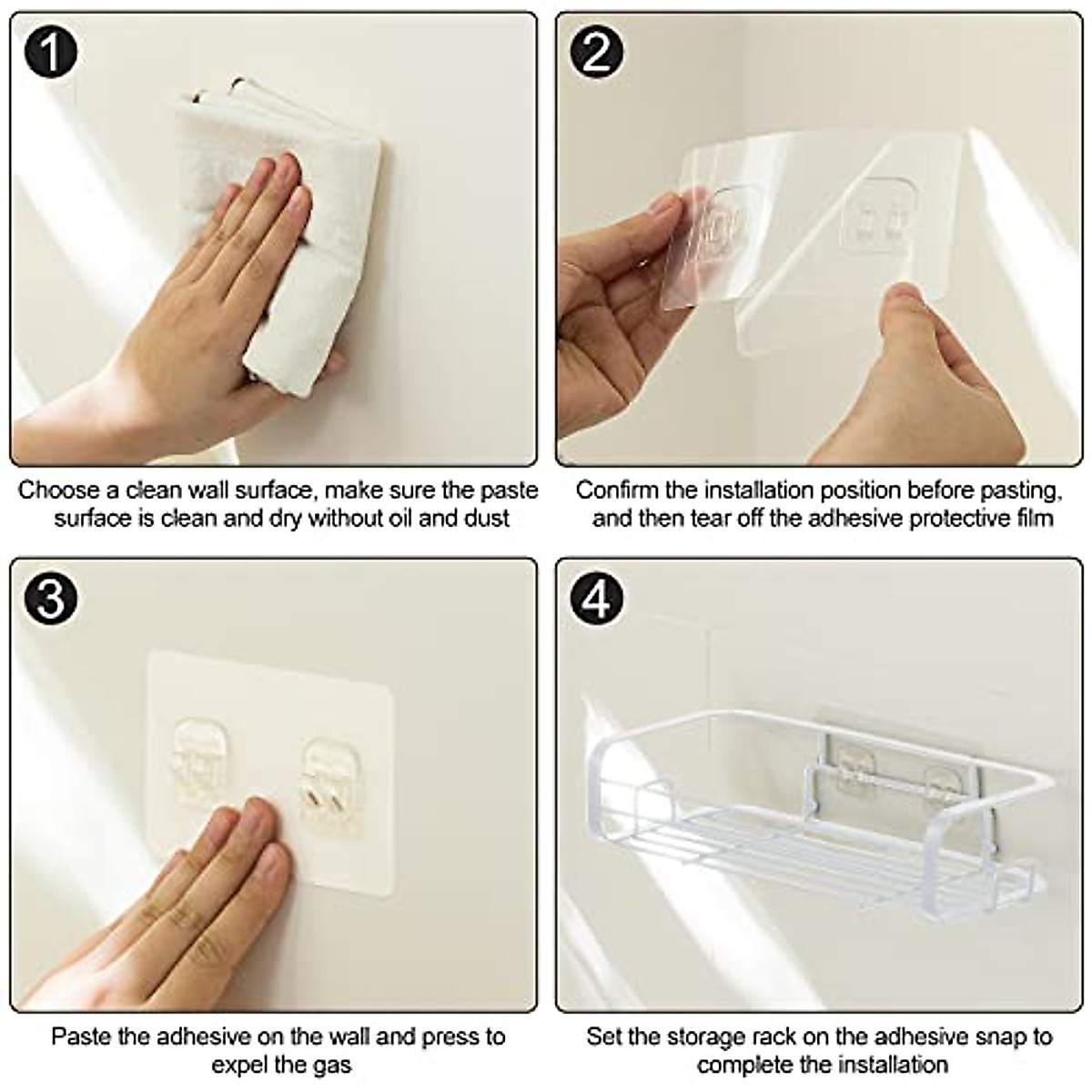 1

Choose a clean wall surface, make sure the paste surface is clean and dry without oil and dust

2

Confirm the installation position before pasting, and then tear off the adhesive protective film

3

Paste the adhesive on the wall and press to expel the gas

4

Set the storage rack on the adhesive snap to complete the installation