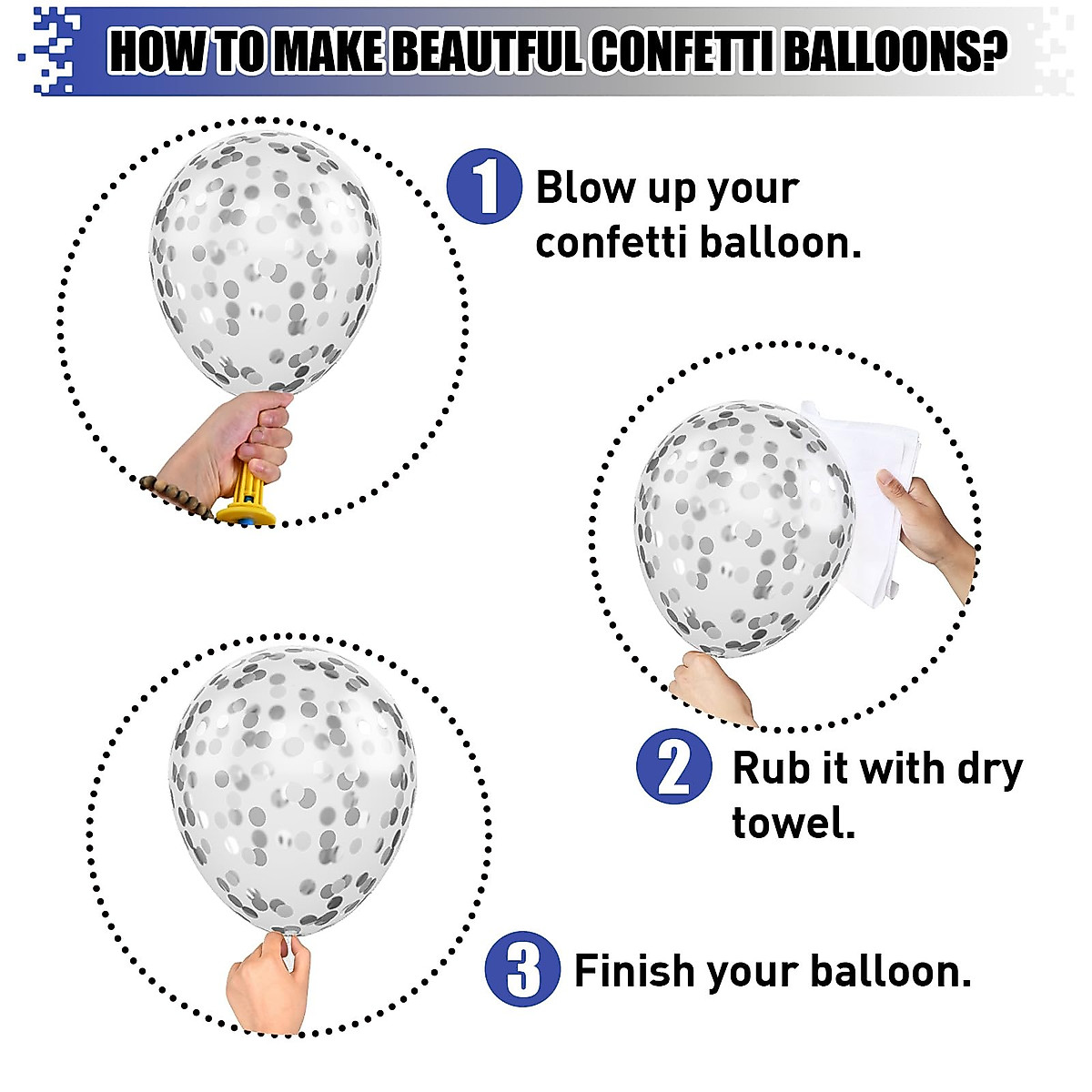 HOW TO MAKE BEAUTFUL CONFETTI BALLOONS?

1 Blow up your confetti balloon.

2 Rub it with dry towel.

3 Finish your balloon.