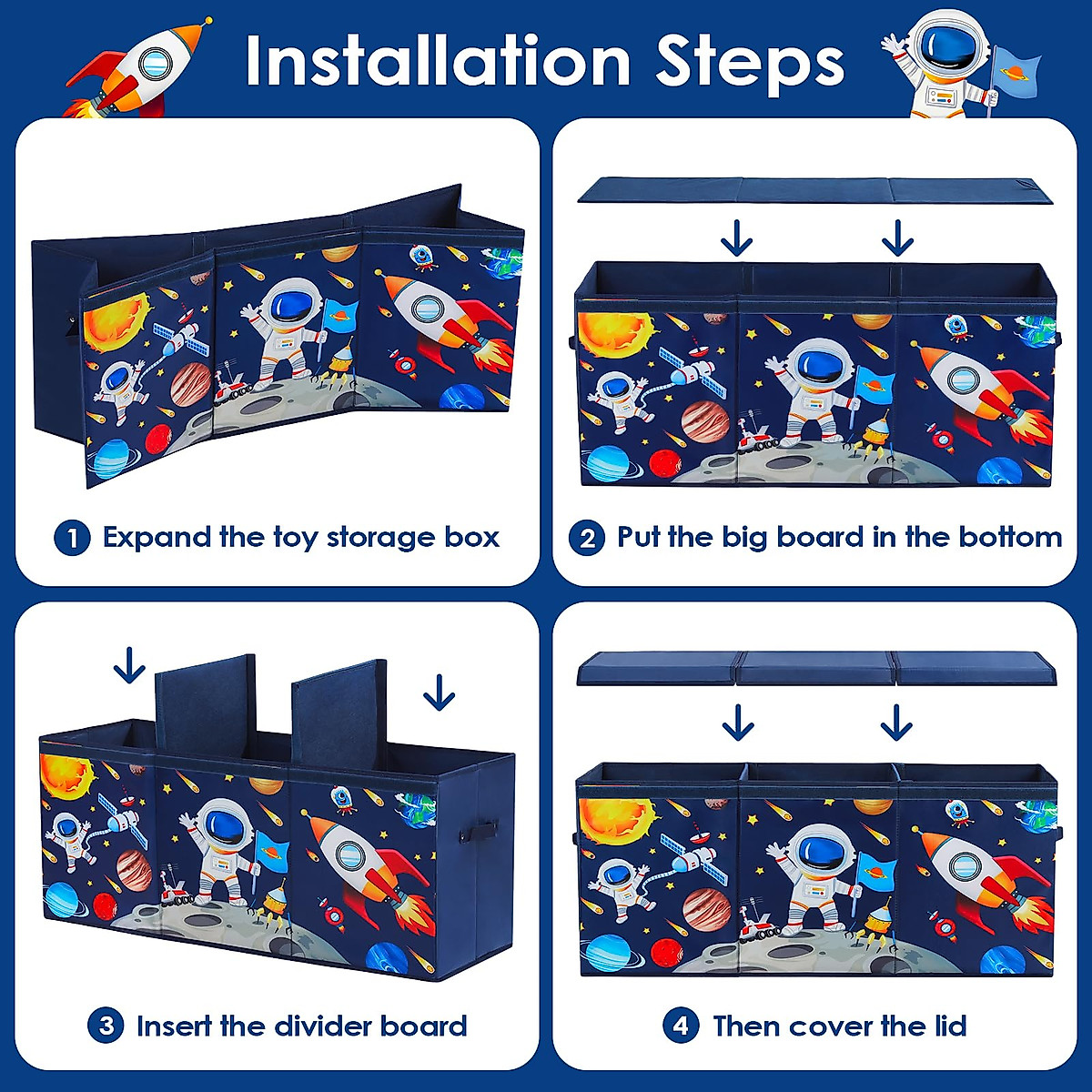 Installation Steps

1 Expand the toy storage box

2 Put the big board in the bottom

3 Insert the divider board

4 Then cover the lid