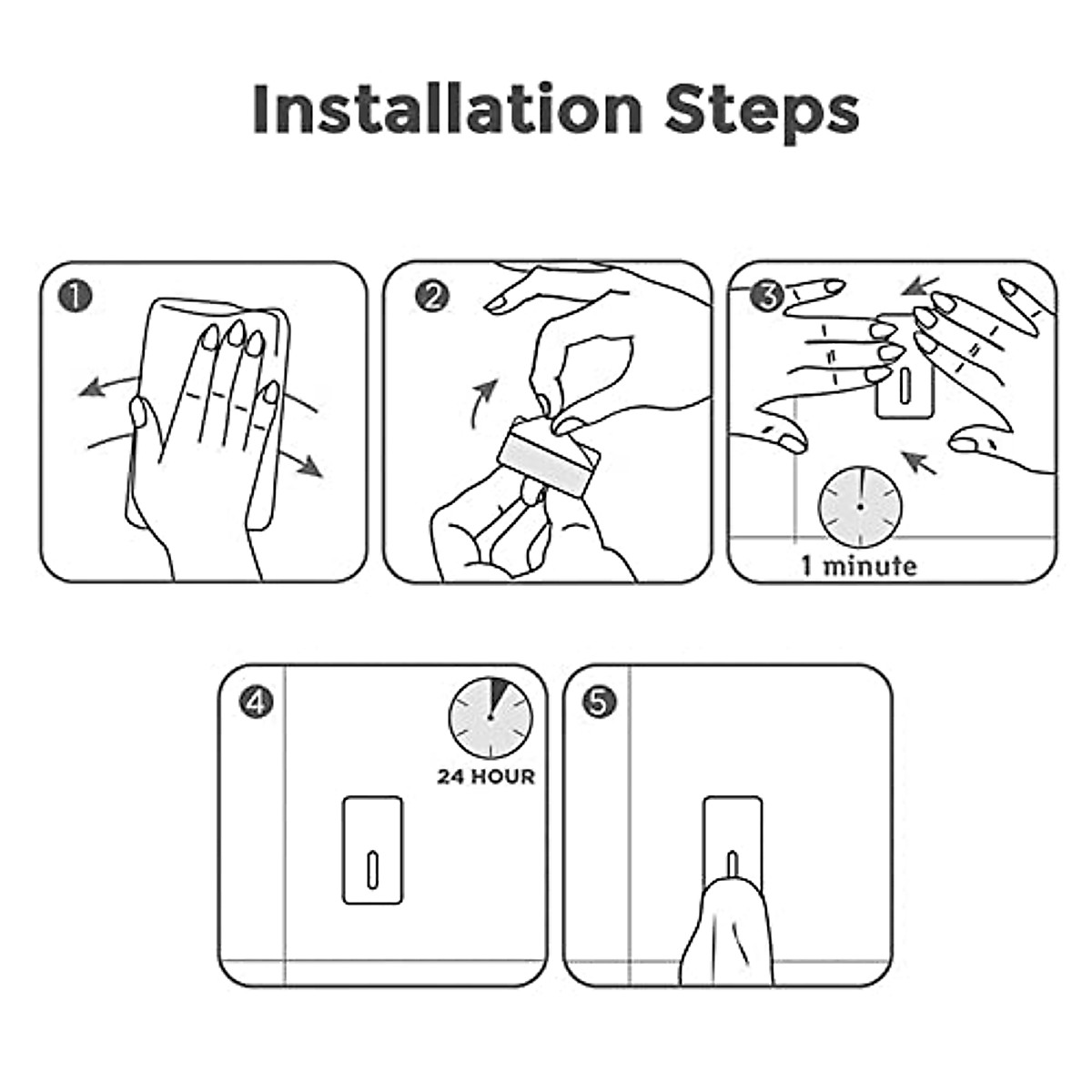 Installation Steps

1

2

3

1 minute

4

24 HOUR

5