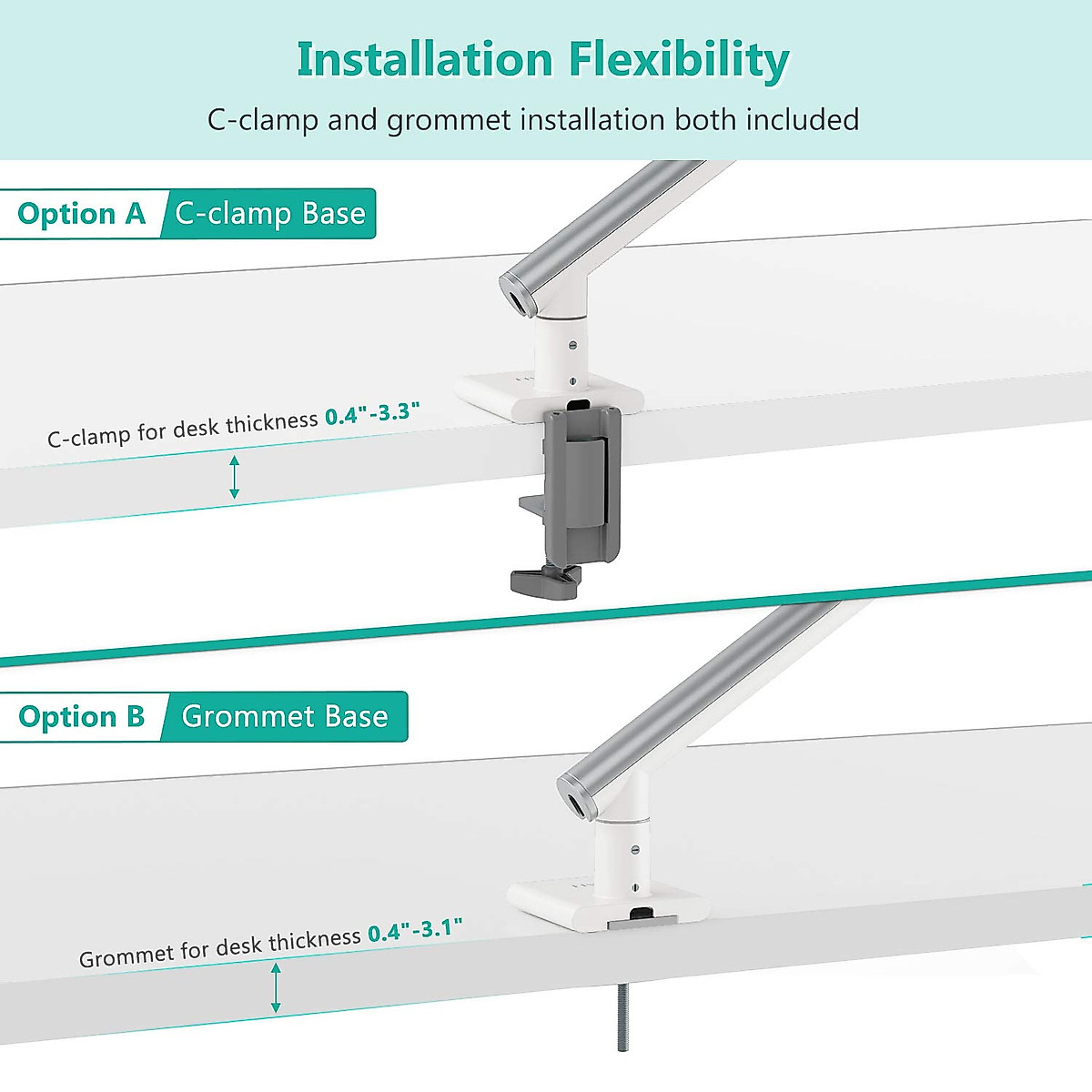 Installation Flexibility

C-clamp and grommet installation both included

Option A C-clamp Base

C-clamp for desk thickness 0.4"-3.3"

Option B Grommet Base

Grommet for desk thickness 0.4"-3.1"