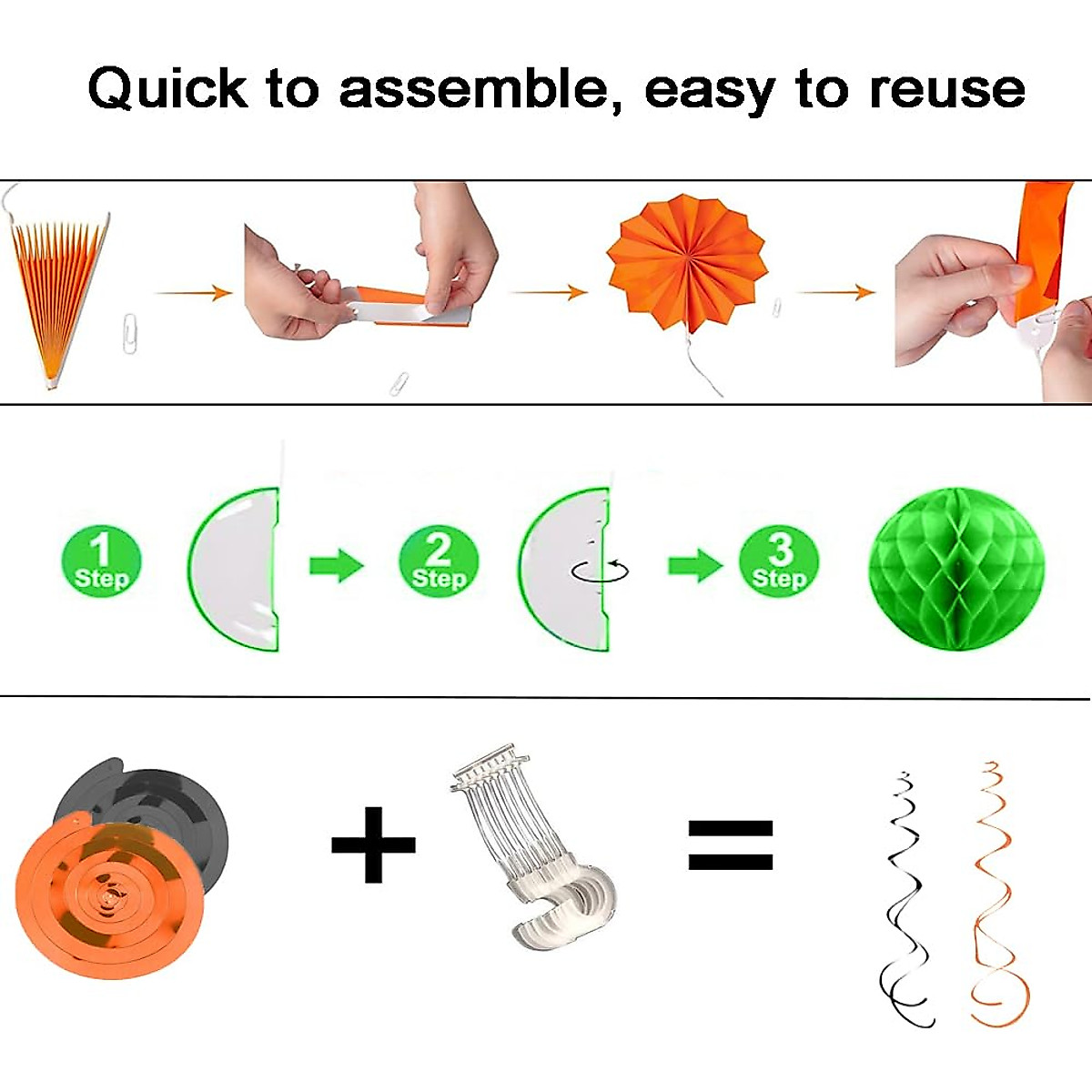 Quick to assemble, easy to reuse

1 Step

2 Step

3 Step

+

=