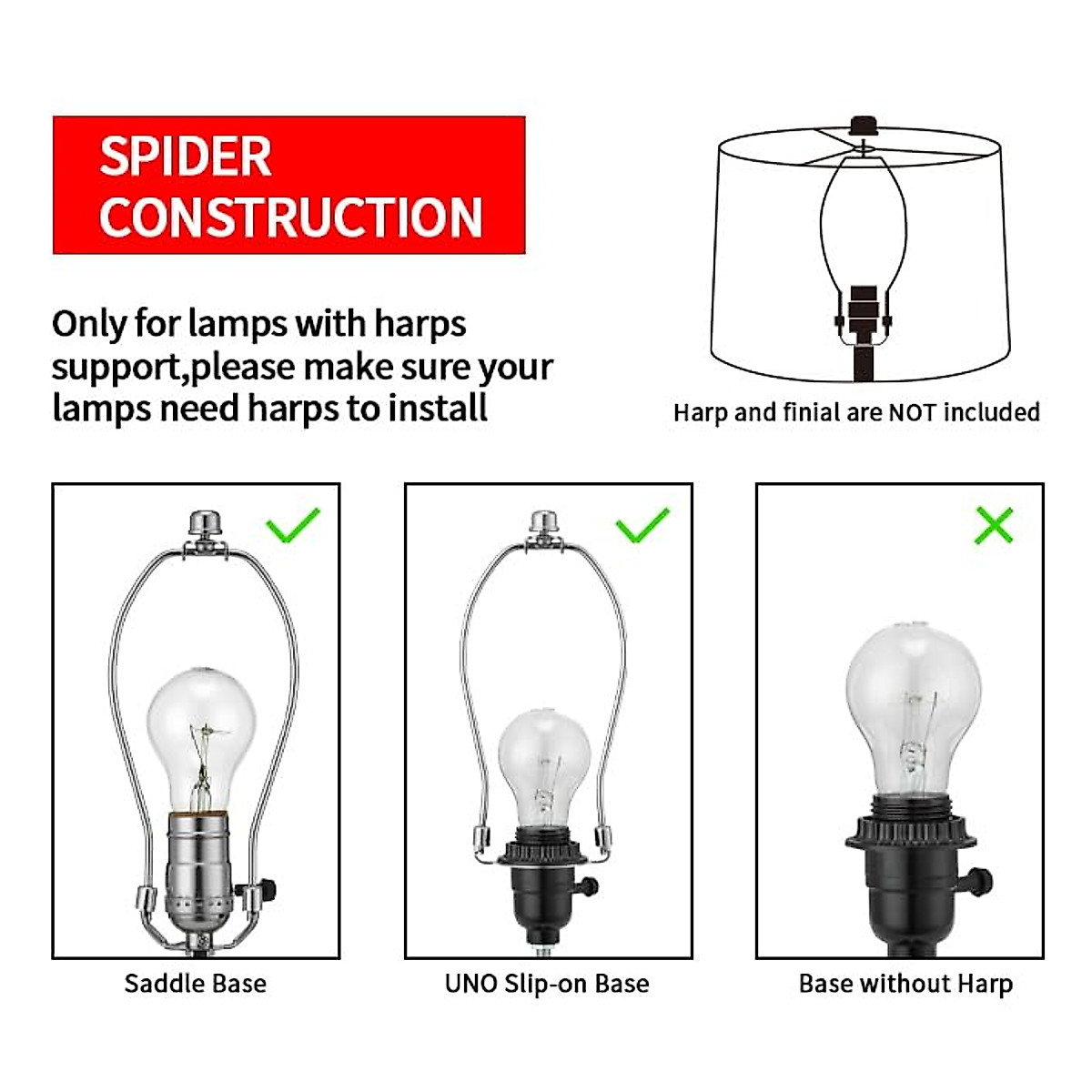 SPIDER CONSTRUCTION

Only for lamps with harps support,please make sure your lamps need harps to install

Harp and finial are NOT included

Saddle Base

UNO Slip-on Base

Base without Harp